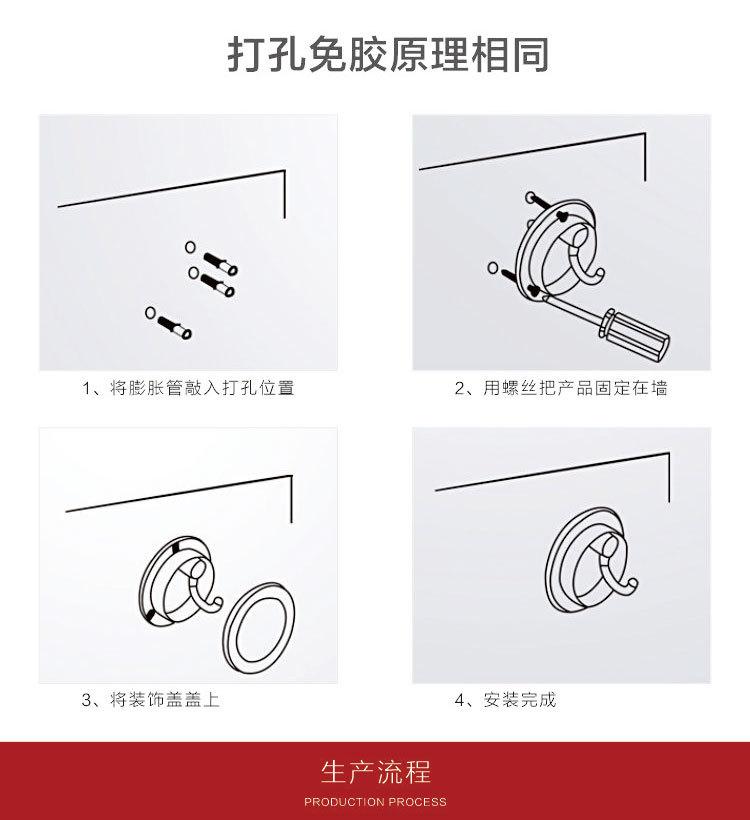 打孔免胶原理相同

1、将膨胀管敲入打孔位置

2、用螺丝把产品固定在墙

3、将装饰盖盖上

4、安装完成

生产流程

PRODUCTION PROCESS