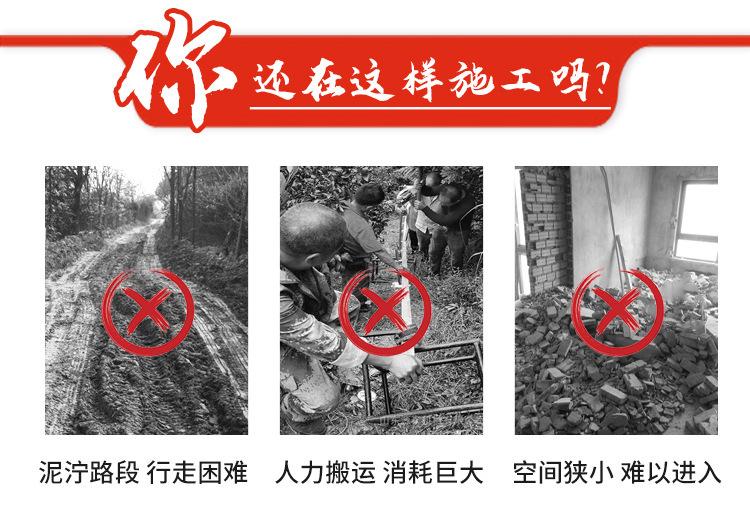 你还在这样施工吗?

泥泞路段 行走困难

人力搬运 消耗巨大

空间狭小 难以进入