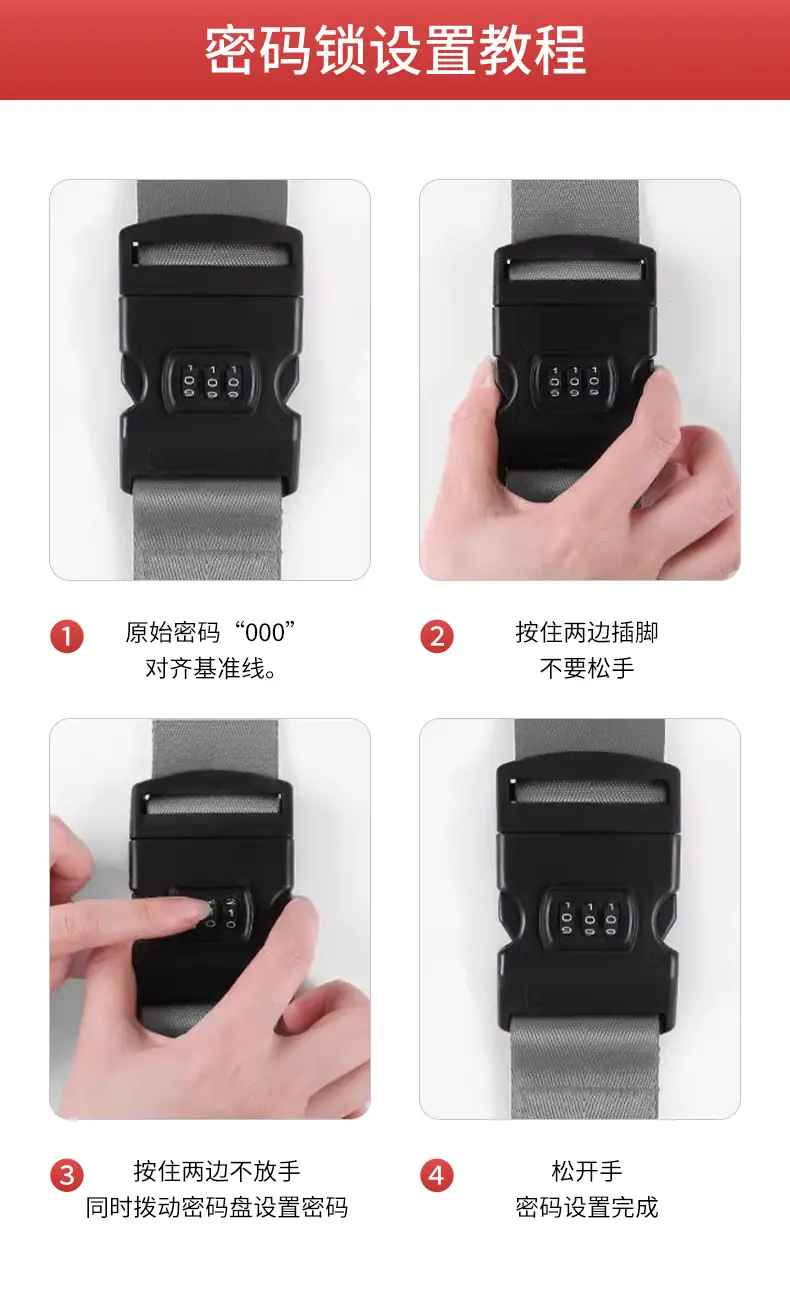 密码锁设置教程

1 原始密码“000”
对齐基准线。

2 按住两边插脚
不要松手

3 按住两边不放手
同时拨动密码盘设置密码

4 松开手
密码设置完成