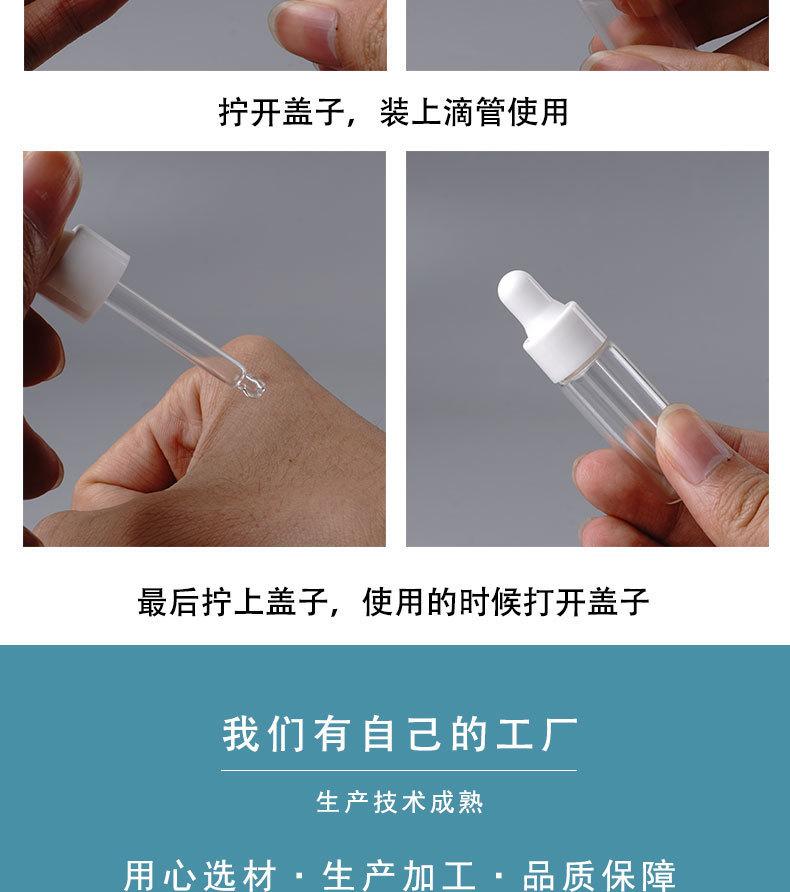 拧开盖子，装上滴管使用

最后拧上盖子，使用的时候打开盖子

我们有自己的工厂

生产技术成熟

用心选材 · 生产加工 · 品质保障