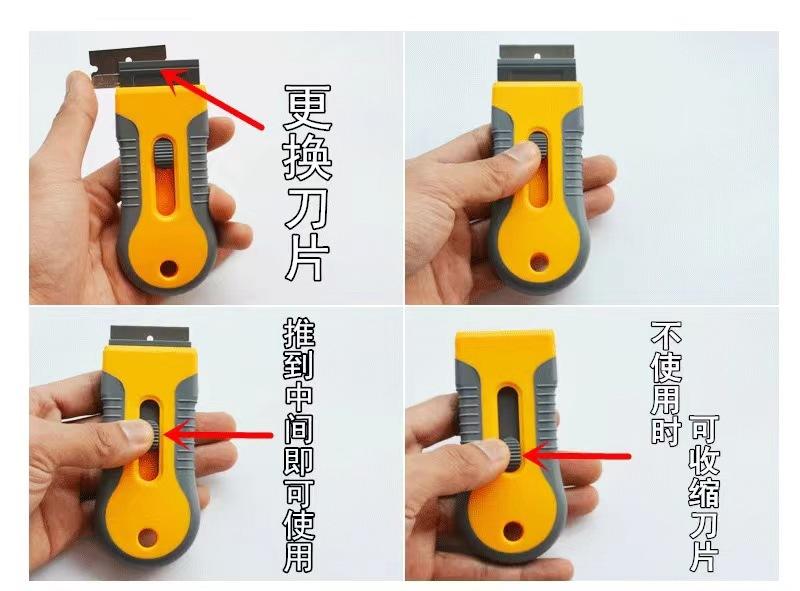 更换刀片

推到中间即可使用

不使用时

可收缩刀片