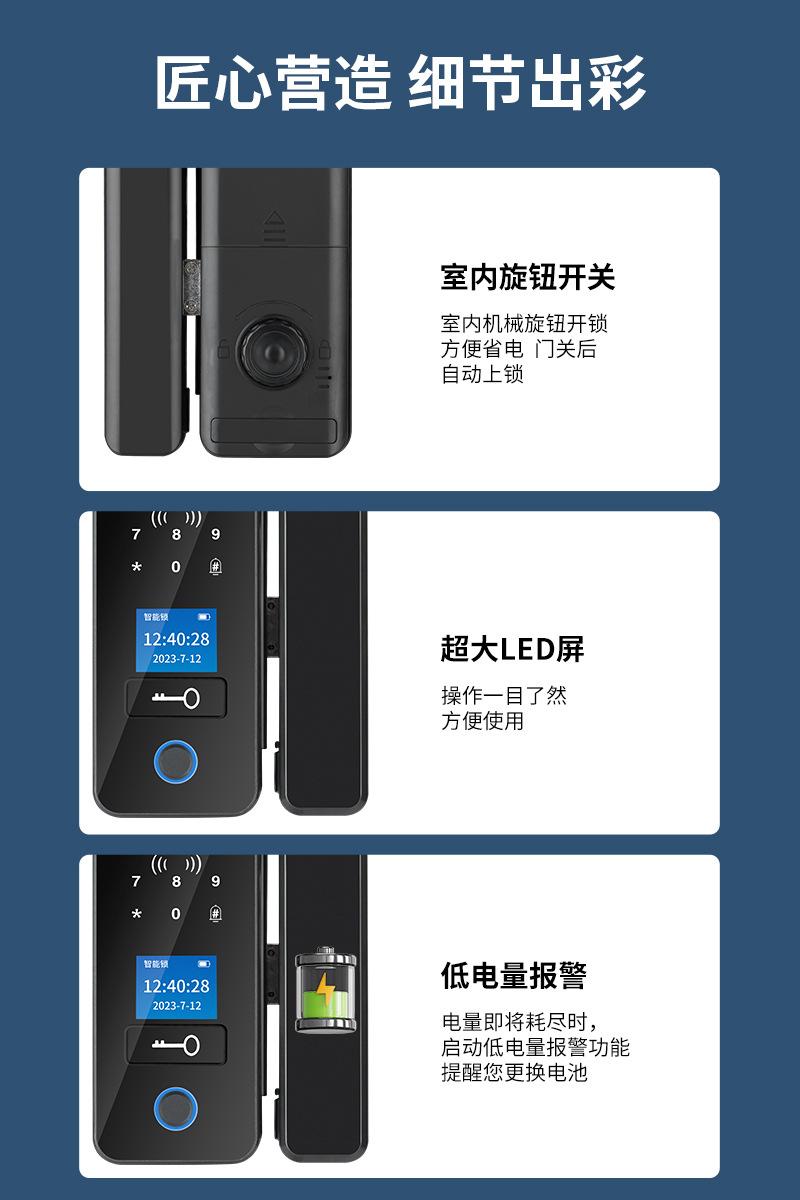 匠心营造 细节出彩

室内旋钮开关

室内机械旋钮开锁
方便省电 门关后
自动上锁

7 8 9
* 0 #
智能锁
12:40:28
2023-7-12

超大LED屏

操作一目了然
方便使用

7 8 9
* 0 #
智能锁
12:40:28
2023-7-12

低电量报警

电量即将耗尽时，
启动低电量报警功能
提醒您更换电池