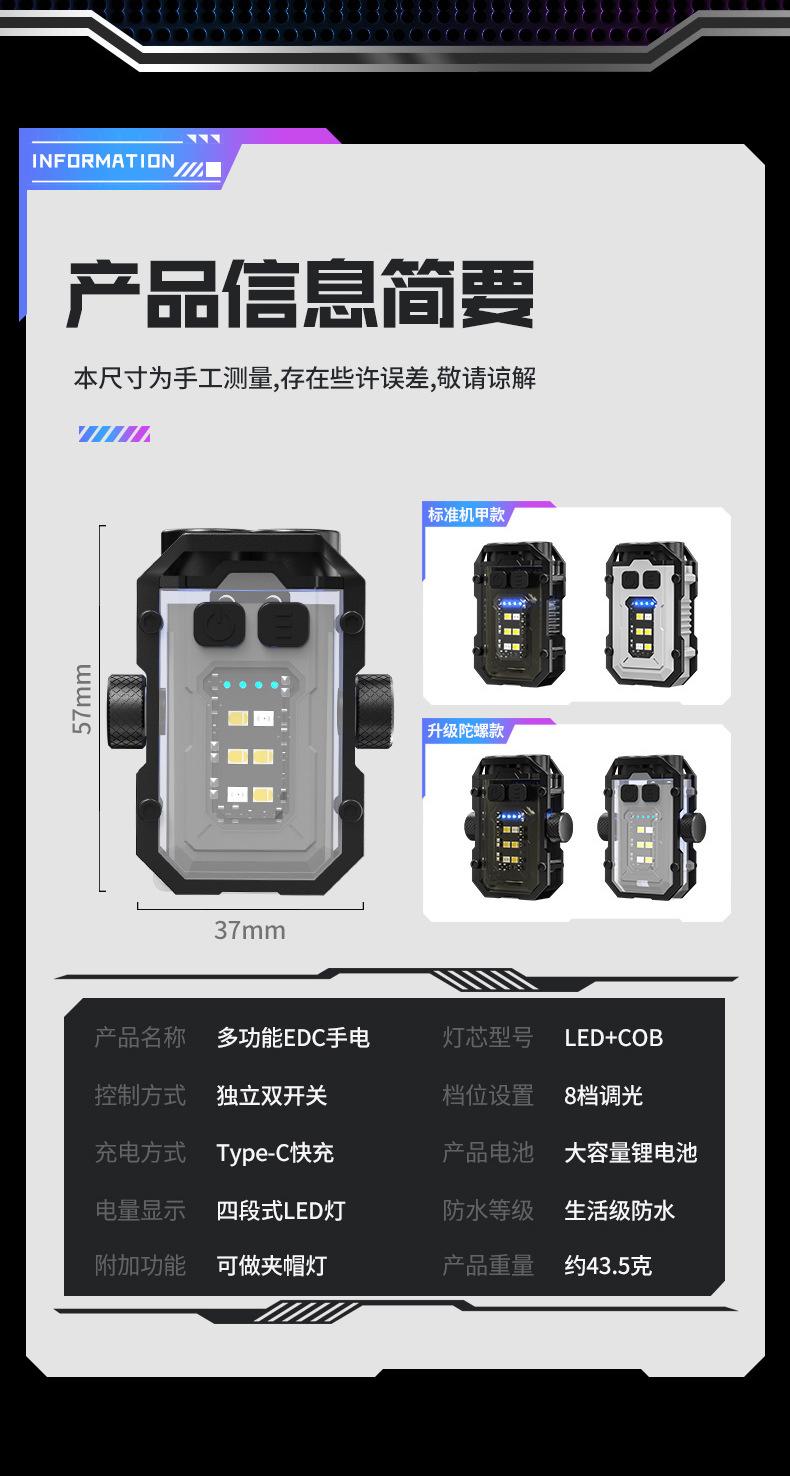 INFORMATION

产品信息简要

本尺寸为手工测量,存在些许误差,敬请谅解

57mm

37mm

标准机甲款

升级陀螺款

| 产品名称 | 多功能EDC手电 | 灯芯型号 | LED+COB |
|---|---|---|---|
| 控制方式 | 独立双开关 | 档位设置 | 8档调光 |
| 充电方式 | Type-C快充 | 产品电池 | 大容量锂电池 |
| 电量显示 | 四段式LED灯 | 防水等级 | 生活级防水 |
| 附加功能 | 可做夹帽灯 | 产品重量 | 约43.5克 |