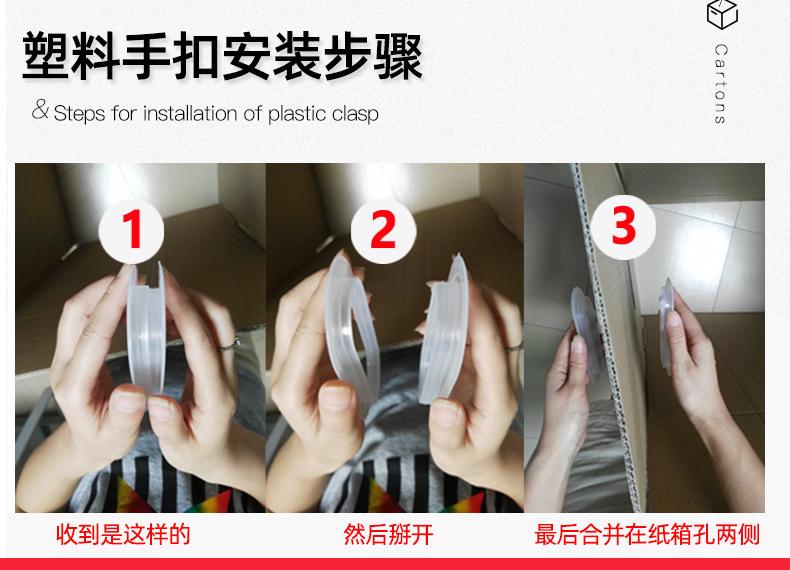 塑料手扣安装步骤

& Steps for installation of plastic clasp

Cartons

1

2

3

收到是这样的

然后掰开

最后合并在纸箱孔两侧