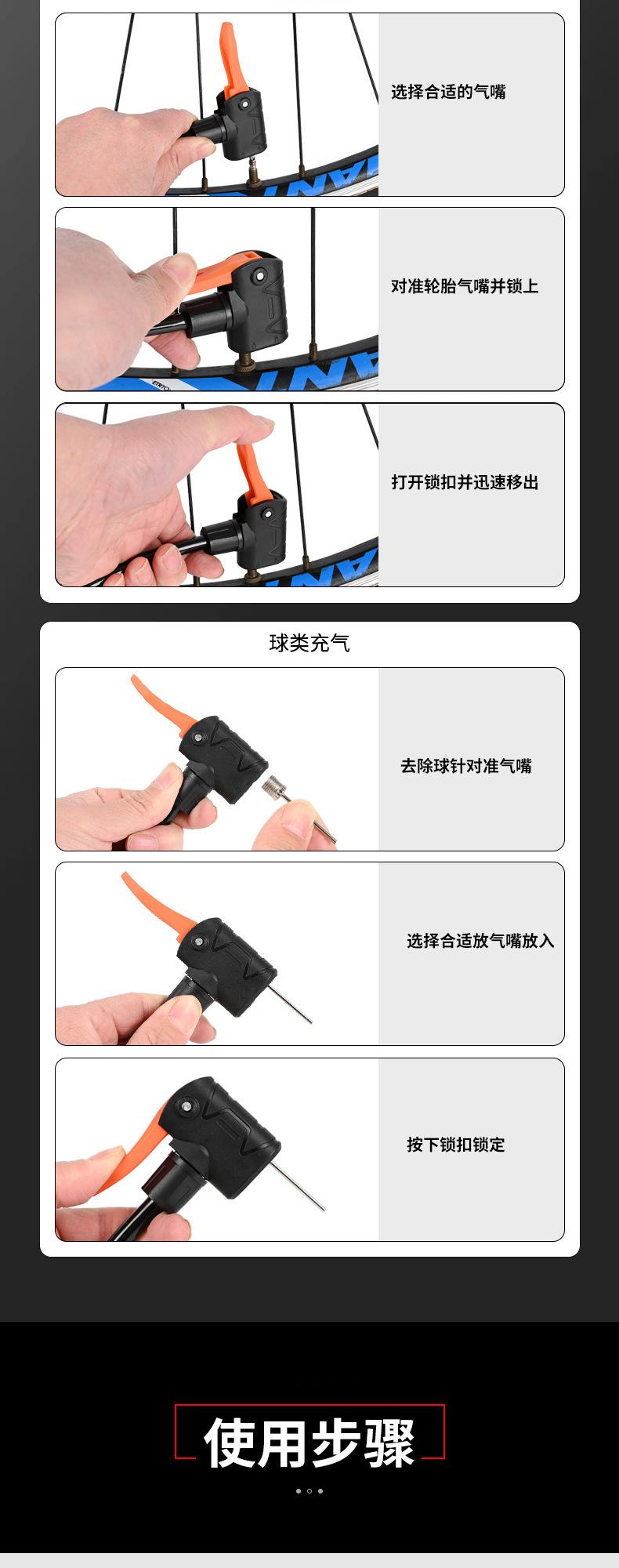 选择合适的气嘴

对准轮胎气嘴并锁上

打开锁扣并迅速移出

球类充气

去除球针对准气嘴

选择合适放气嘴放入

按下锁扣锁定

使用步骤