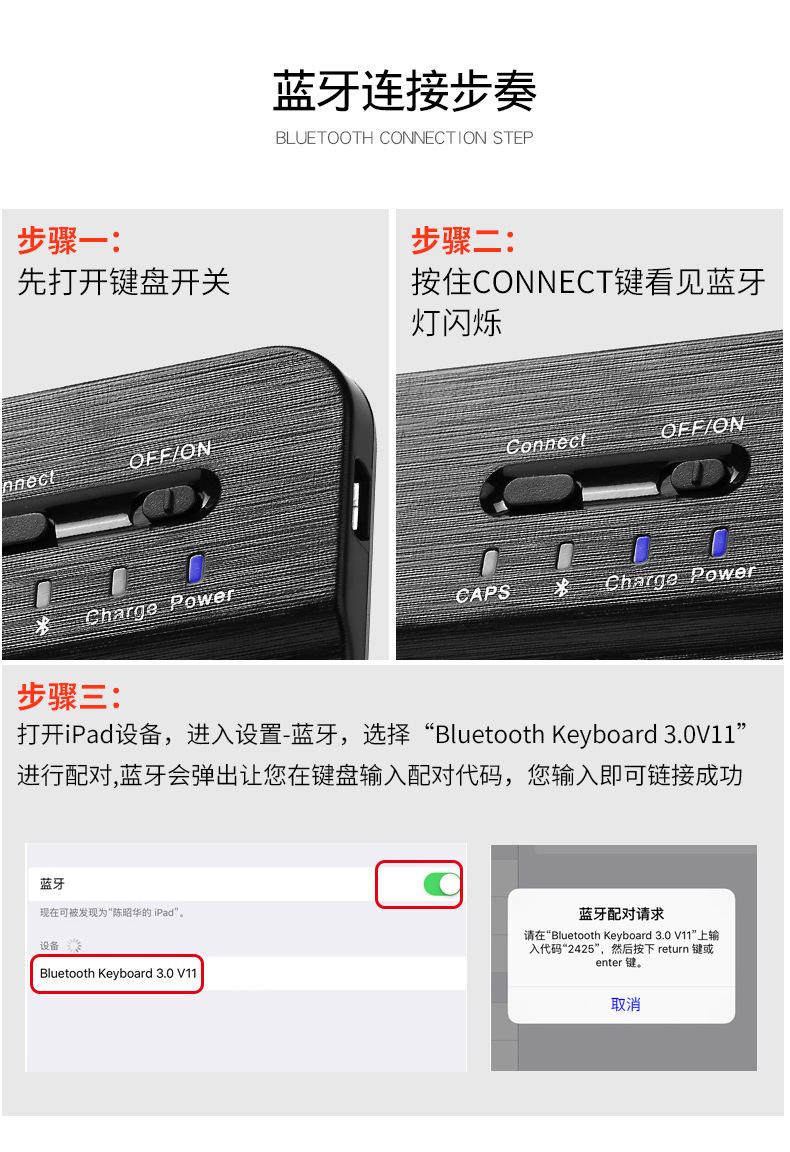 蓝牙连接步奏
BLUETOOTH CONNECTION STEP

步骤一:
先打开键盘开关

nnect OFF/ON
Charge Power

步骤二:
按住CONNECT键看见蓝牙灯闪烁

Connect OFF/ON
CAPS Charge Power

步骤三:
打开iPad设备，进入设置-蓝牙，选择“Bluetooth Keyboard 3.0V11”进行配对,蓝牙会弹出让您在键盘输入配对代码，您输入即可链接成功

蓝牙
现在可被发现为“陈昭华的 iPad”。
设备
Bluetooth Keyboard 3.0 V11

蓝牙配对请求
请在“Bluetooth Keyboard 3.0 V11”上输入代码“2425”，然后按下 return 键或 enter 键。
取消