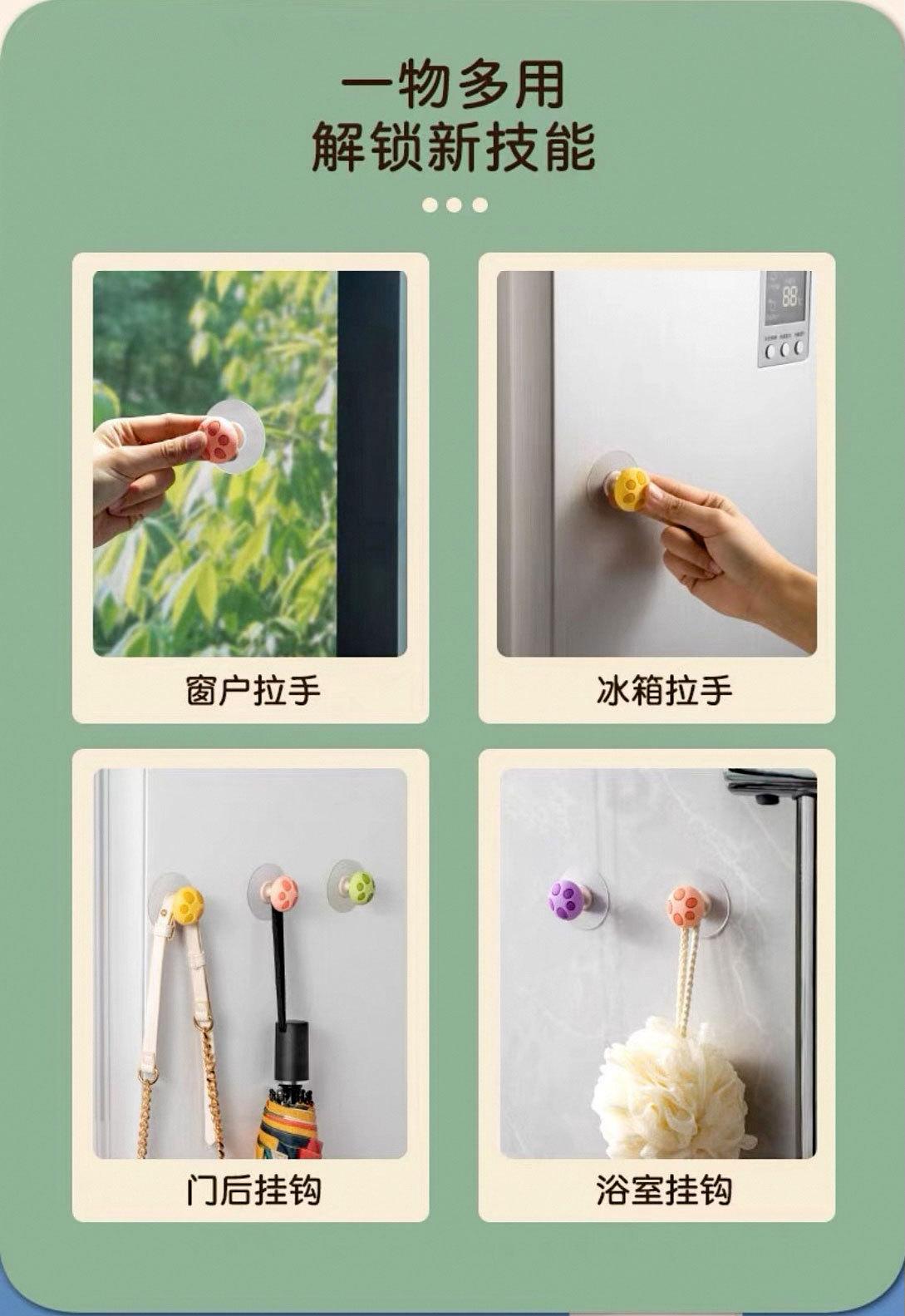 一物多用
解锁新技能

88

窗户拉手

冰箱拉手

门后挂钩

浴室挂钩