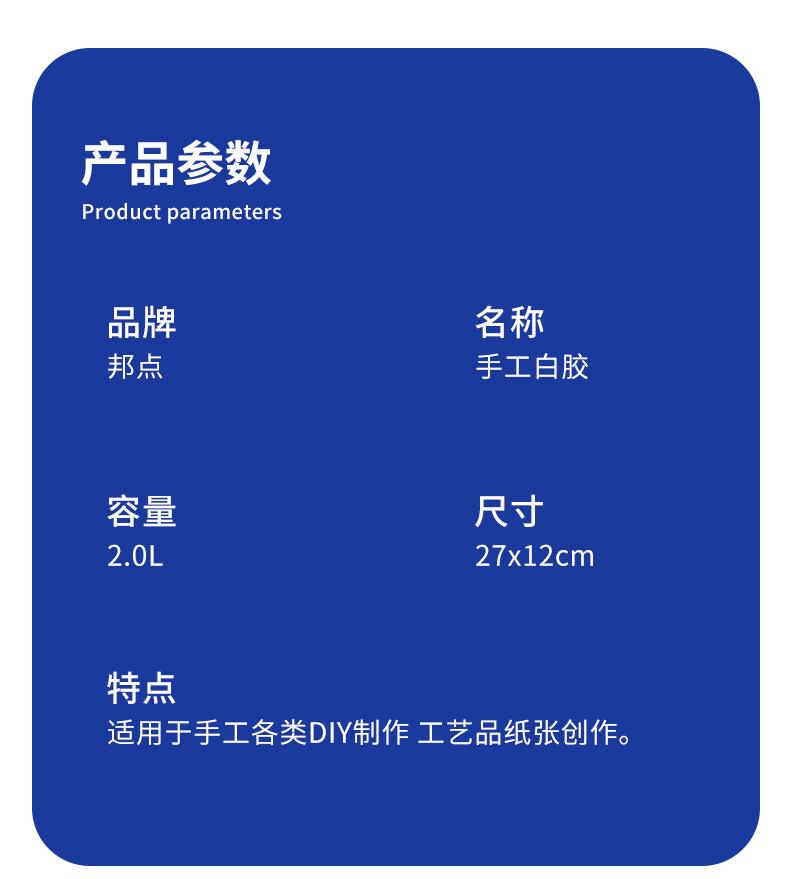 产品参数
Product parameters

品牌
邦点

名称
手工白胶

容量
2.0L

尺寸
27x12cm

特点
适用于手工各类DIY制作 工艺品纸张创作。