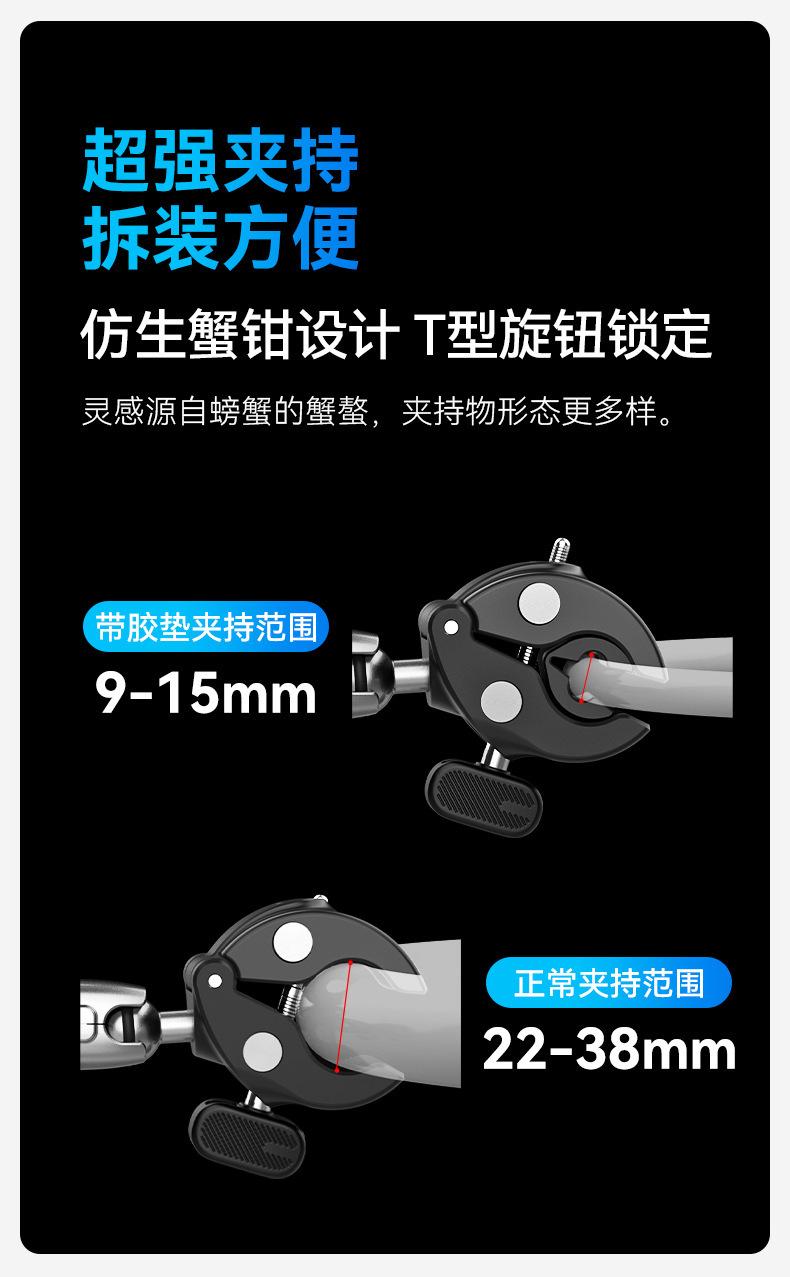 超强夹持
拆装方便

仿生蟹钳设计 T型旋钮锁定

灵感源自螃蟹的蟹螯，夹持物形态更多样。

带胶垫夹持范围
9-15mm

正常夹持范围
22-38mm