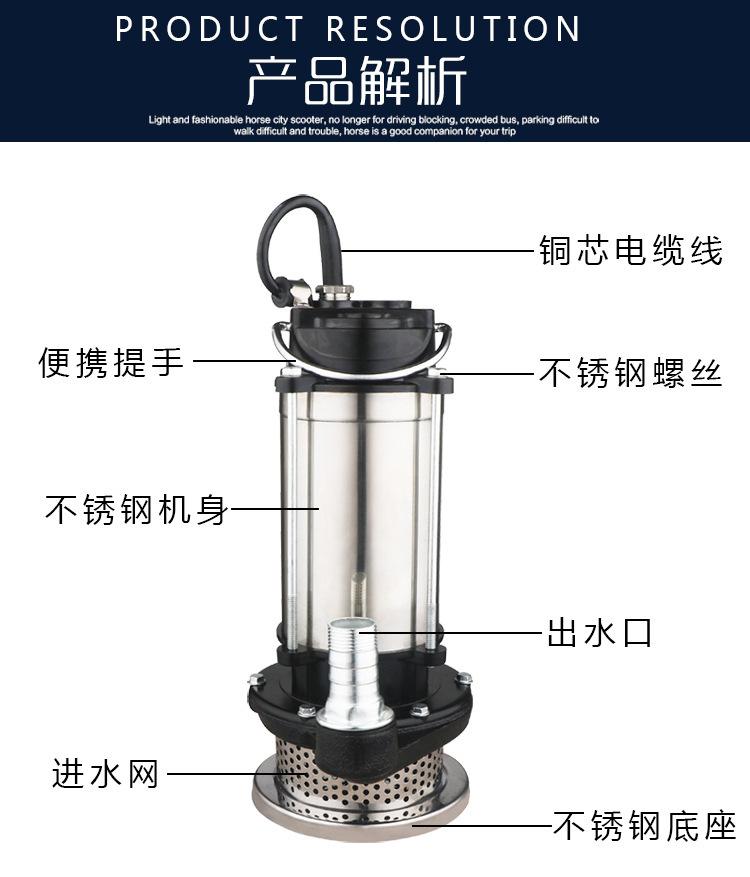 PRODUCT RESOLUTION
产品解析
Light and fashionable horse city scooter, no longer for driving blocking, crowded bus, parking difficult to walk difficult and trouble, horse is a good companion for your trip

铜芯电缆线
便携提手
不锈钢螺丝
不锈钢机身
出水口
进水网
不锈钢底座