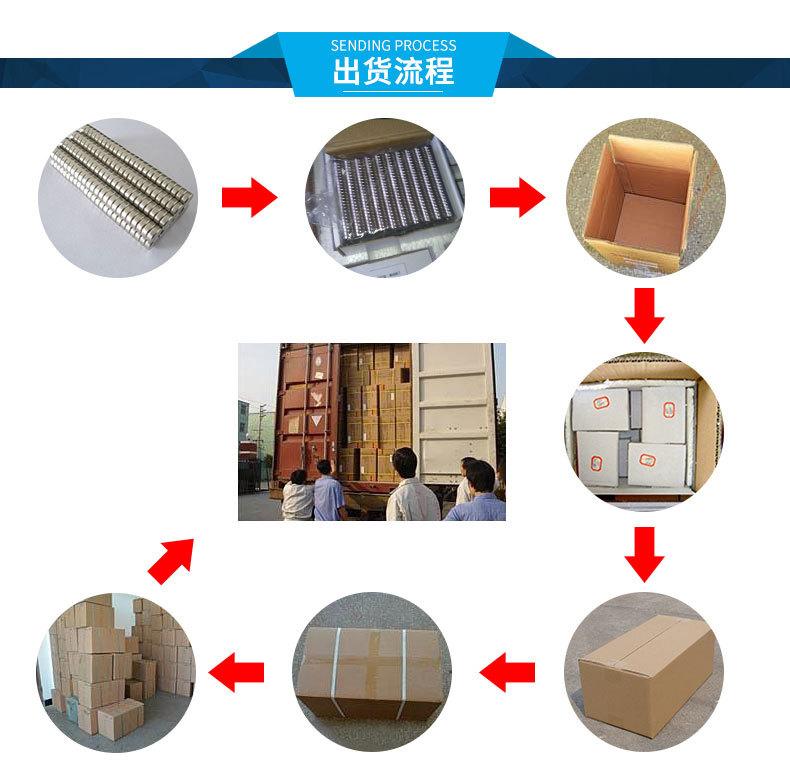 SENDING PROCESS
出货流程