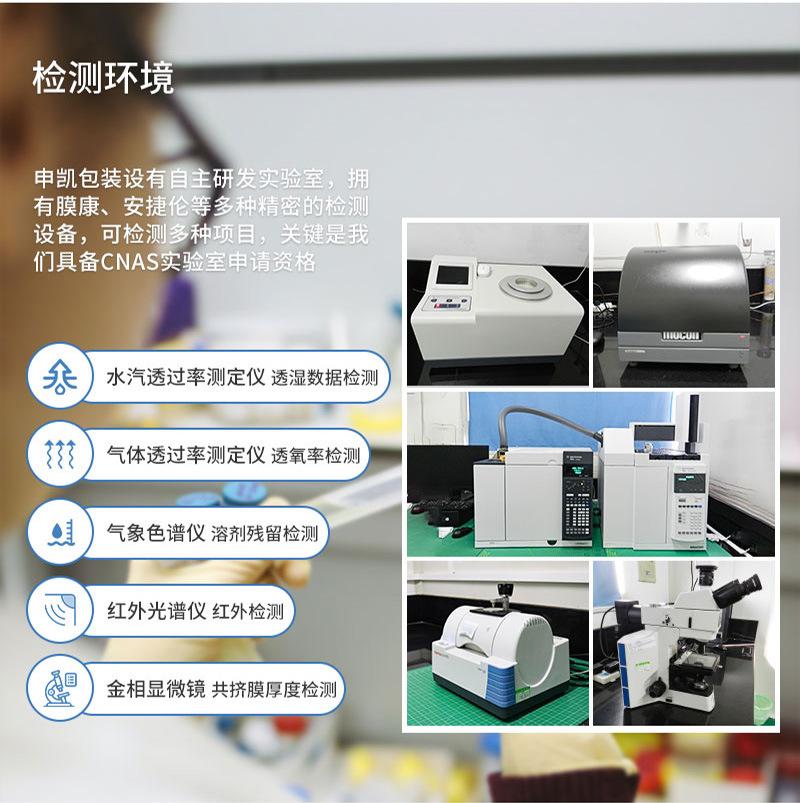 检测环境

申凯包装设有自主研发实验室，拥有膜康、安捷伦等多种精密的检测设备，可检测多种项目，关键是我们具备CNAS实验室申请资格

水汽透过率测定仪 透湿数据检测

气体透过率测定仪 透氧率检测

气象色谱仪 溶剂残留检测

红外光谱仪 红外检测

金相显微镜 共挤膜厚度检测

mocon