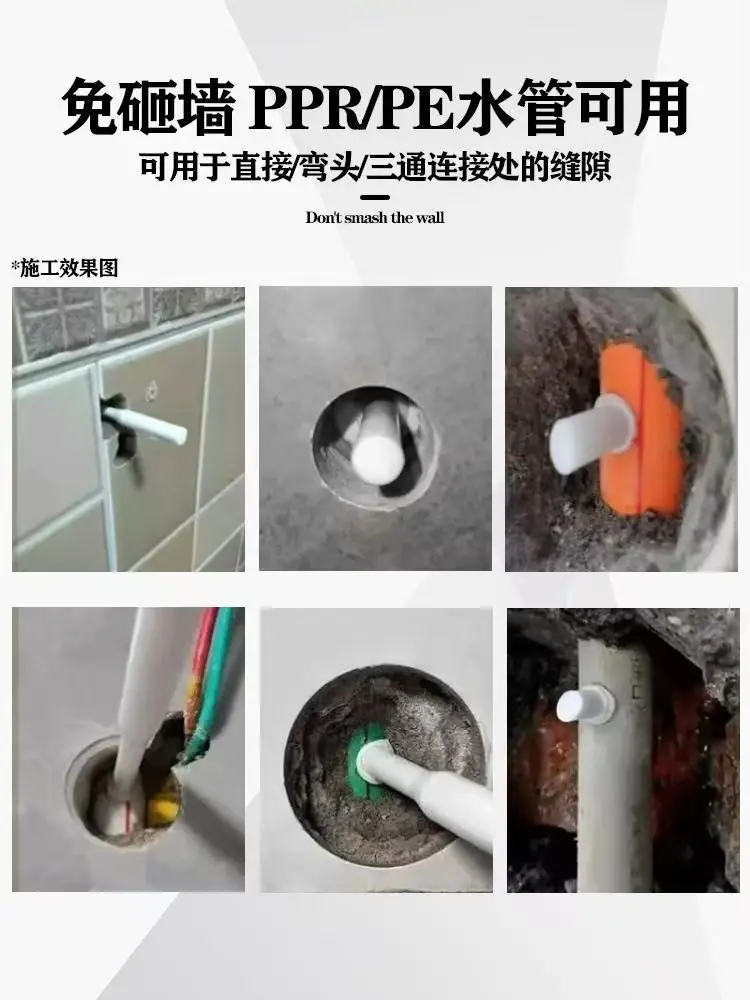 免砸墙 PPR/PE水管可用

可用于直接/弯头/三通连接处的缝隙

Don't smash the wall

*施工效果图