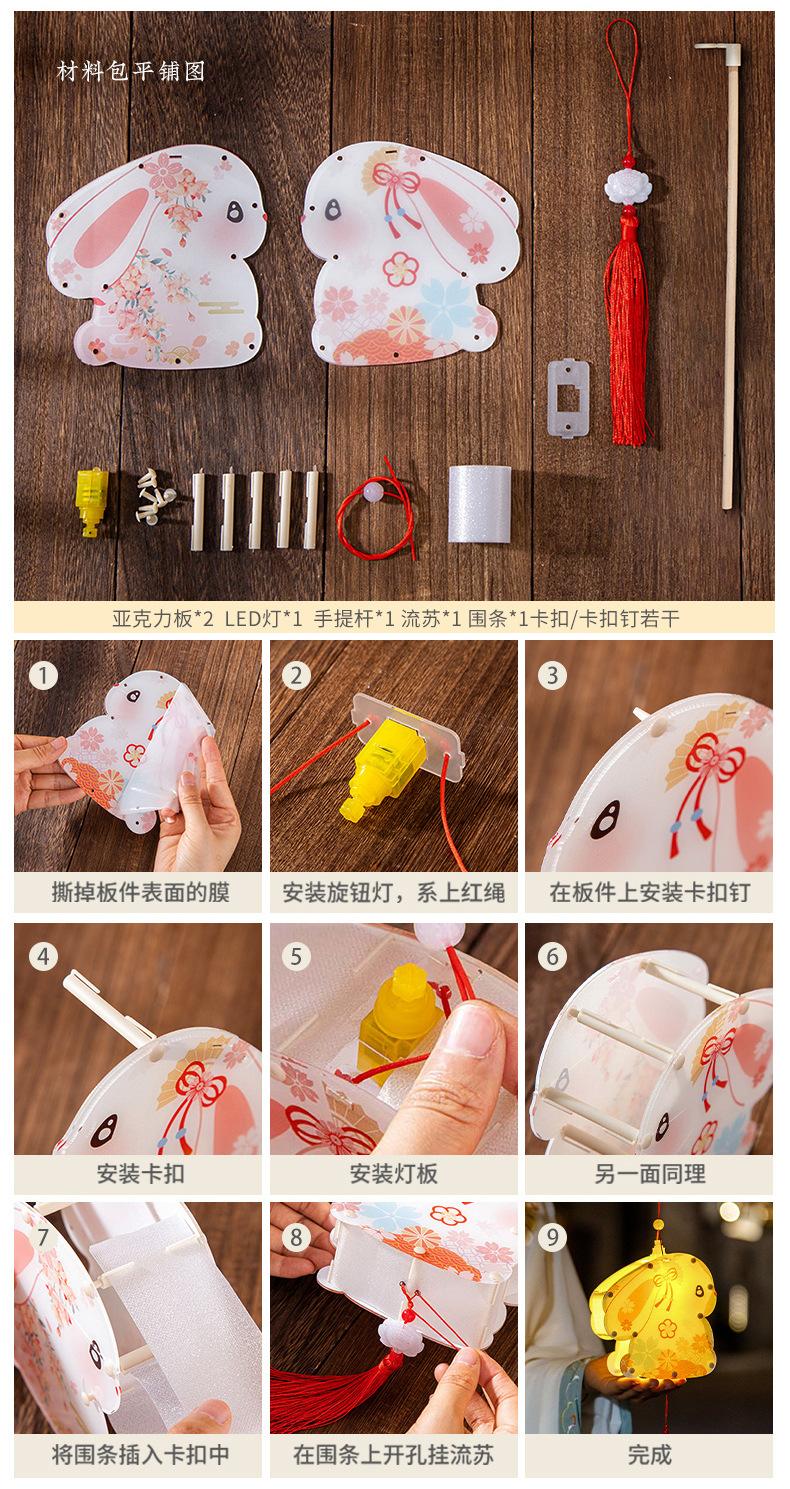 材料包平铺图

亚克力板*2 LED灯*1 手提杆*1 流苏*1 围条*1卡扣/卡扣钉若干

1
撕掉板件表面的膜

2
安装旋钮灯，系上红绳

3
在板件上安装卡扣钉

4
安装卡扣

5
安装灯板

6
另一面同理

7
将围条插入卡扣中

8
在围条上开孔挂流苏

9
完成