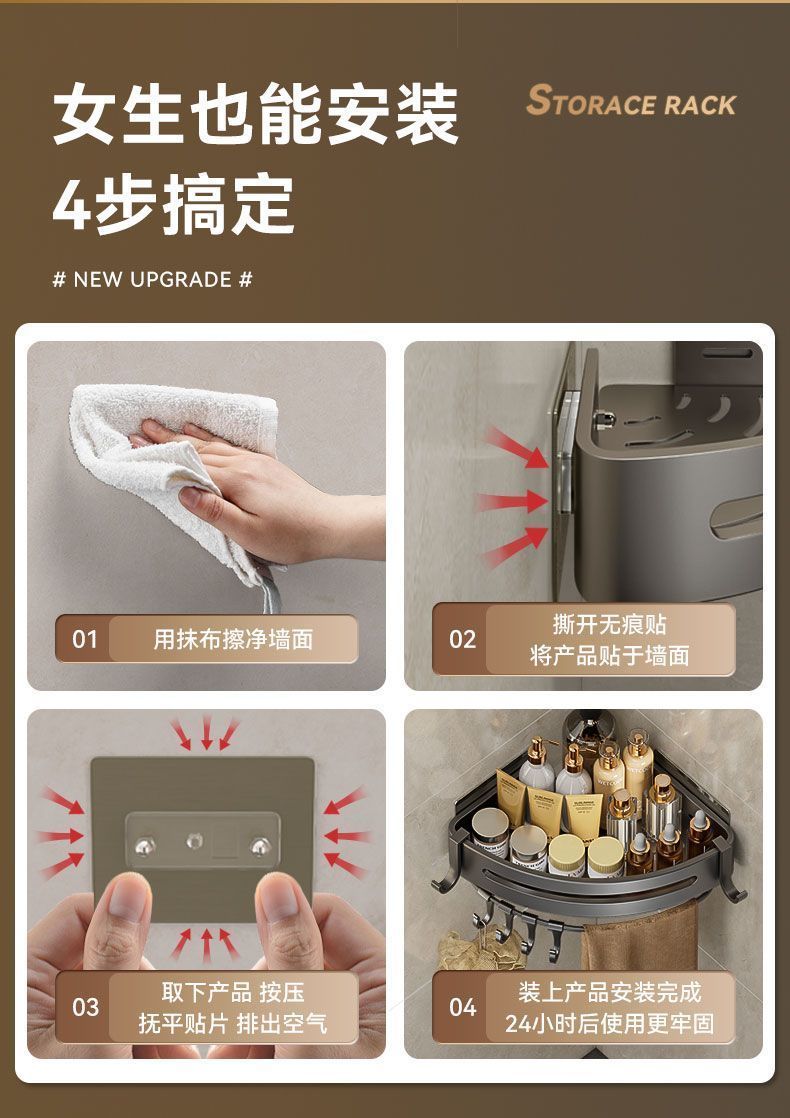 女生也能安装
4步搞定

STORACE RACK

# NEW UPGRADE #

01 用抹布擦净墙面

02 撕开无痕贴
将产品贴于墙面

03 取下产品 按压
抚平贴片 排出空气

04 装上产品安装完成
24小时后使用更牢固