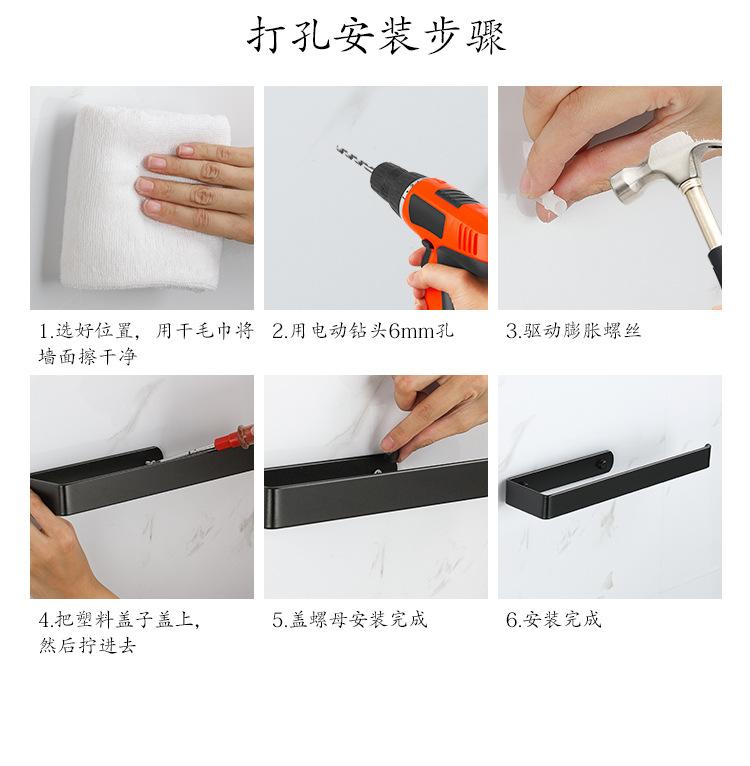 打孔安装步骤

1.选好位置，用干毛巾将墙面擦干净

2.用电动钻头6mm孔

3.驱动膨胀螺丝

4.把塑料盖子盖上，然后拧进去

5.盖螺母安装完成

6.安装完成