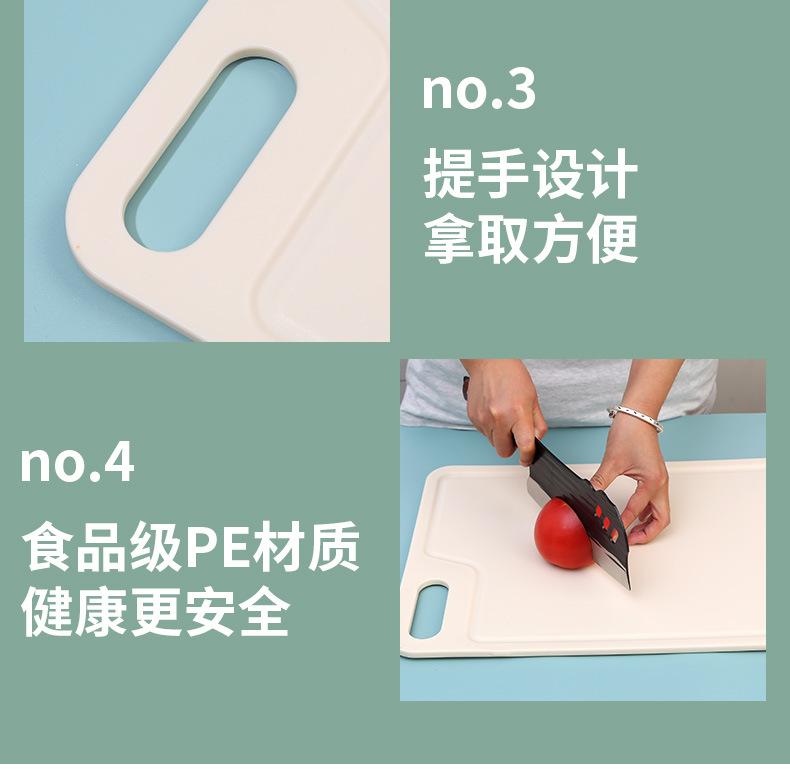 no.3
提手设计
拿取方便

no.4
食品级PE材质
健康更安全