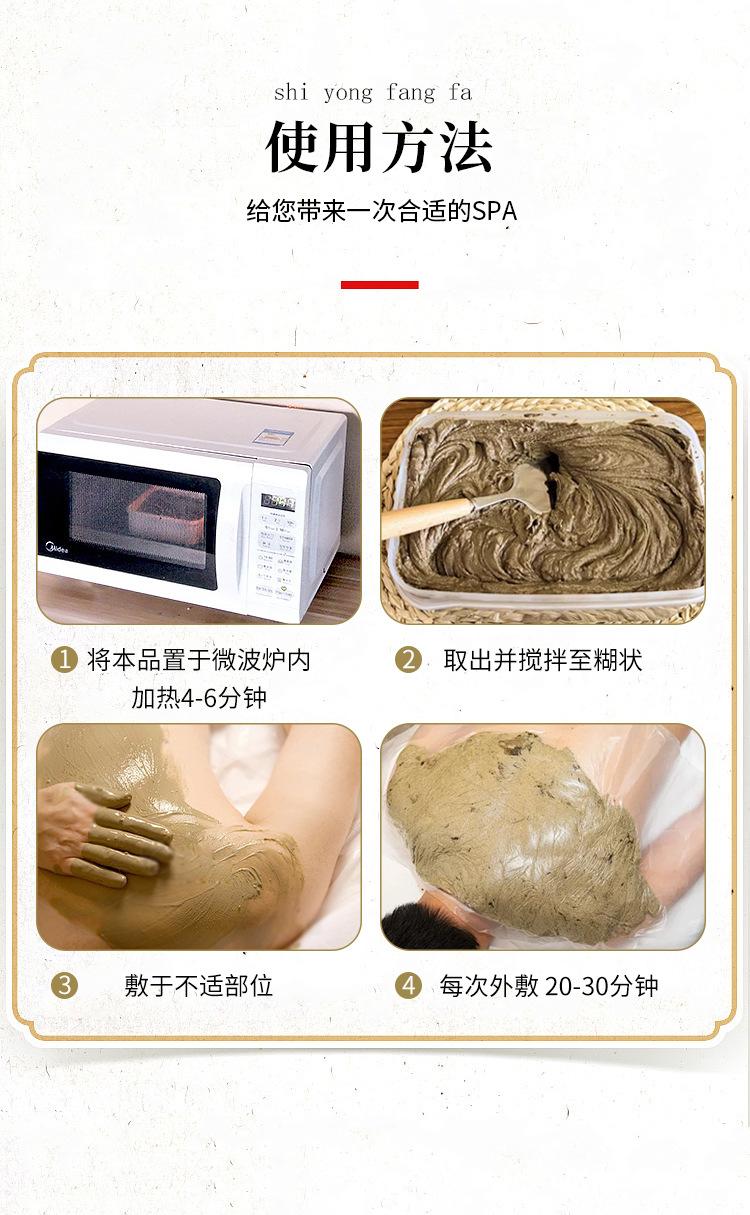 shi yong fang fa

使用方法

给您带来一次合适的SPA

Midea

1 将本品置于微波炉内加热4-6分钟

2 取出并搅拌至糊状

3 敷于不适部位

4 每次外敷 20-30分钟