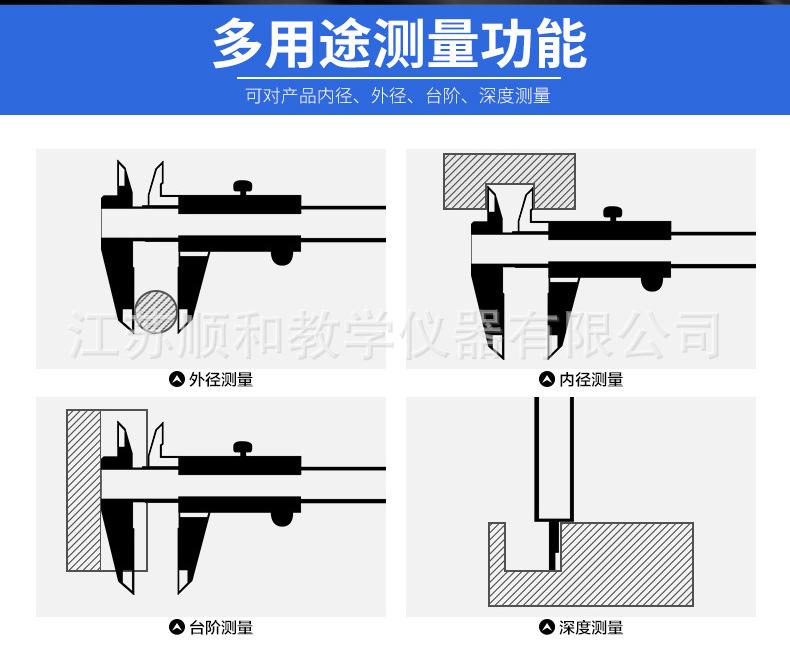 多用途测量功能

可对产品内径、外径、台阶、深度测量

江苏顺和教学仪器有限公司

外径测量

内径测量

台阶测量

深度测量