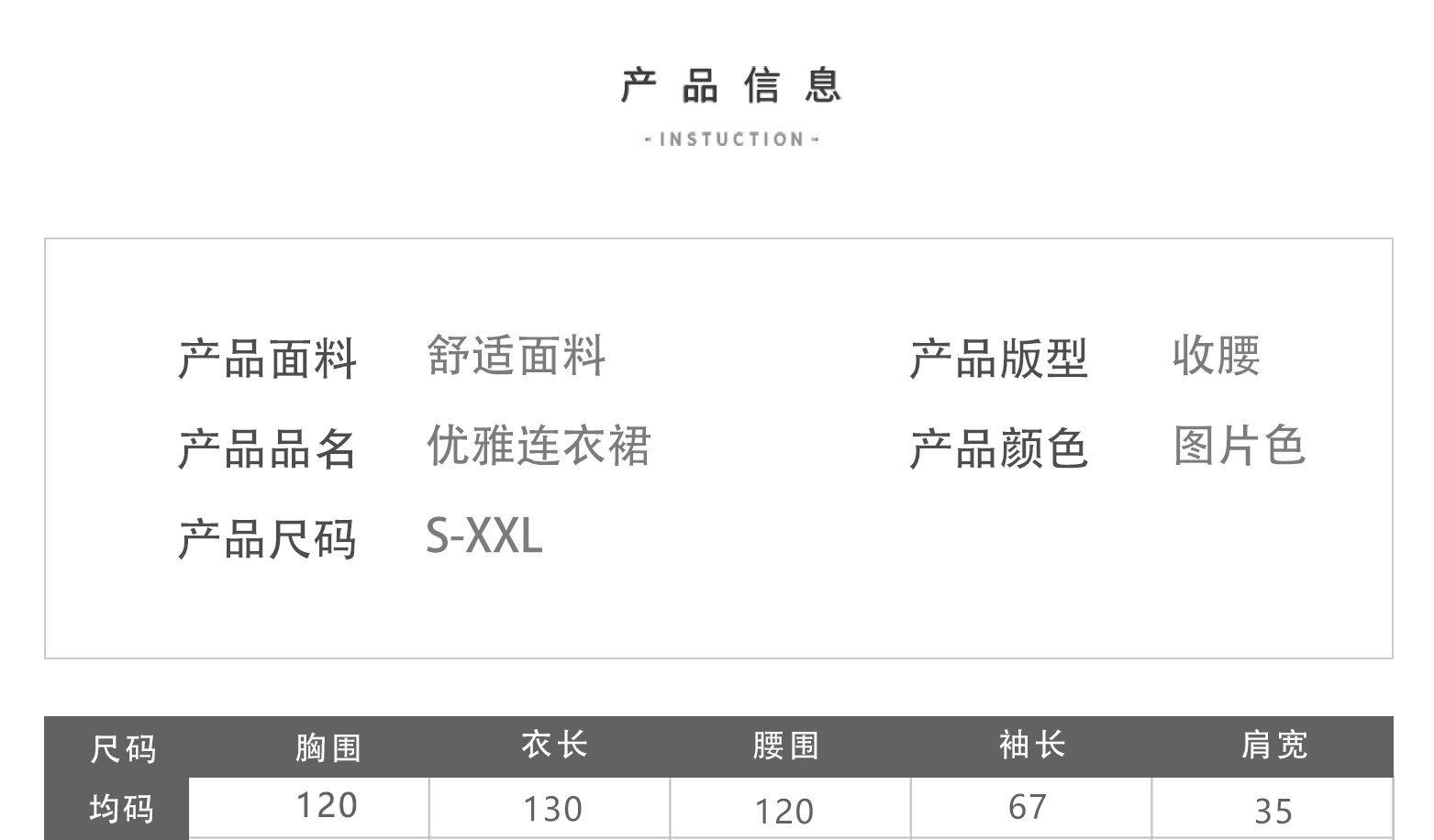 产品信息
- INSTUCTION -

产品面料 舒适面料

产品品名 优雅连衣裙

产品尺码 S-XXL

产品版型 收腰

产品颜色 图片色

| 尺码 | 胸围 | 衣长 | 腰围 | 袖长 | 肩宽 |
|---|---|---|---|---|---|
| 均码 | 120 | 130 | 120 | 67 | 35 |