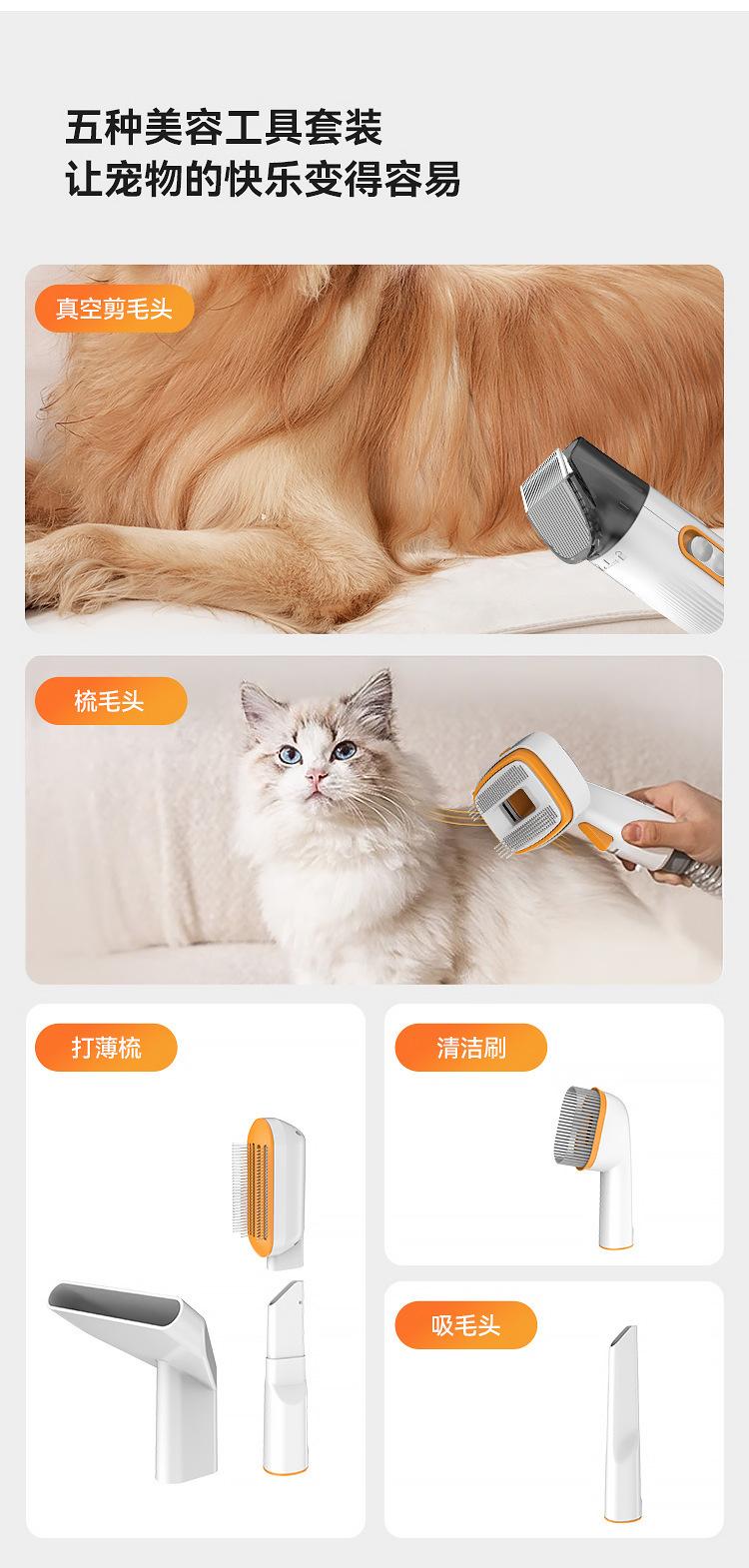 五种美容工具套装
让宠物的快乐变得容易

真空剪毛头

梳毛头

打薄梳

清洁刷

吸毛头