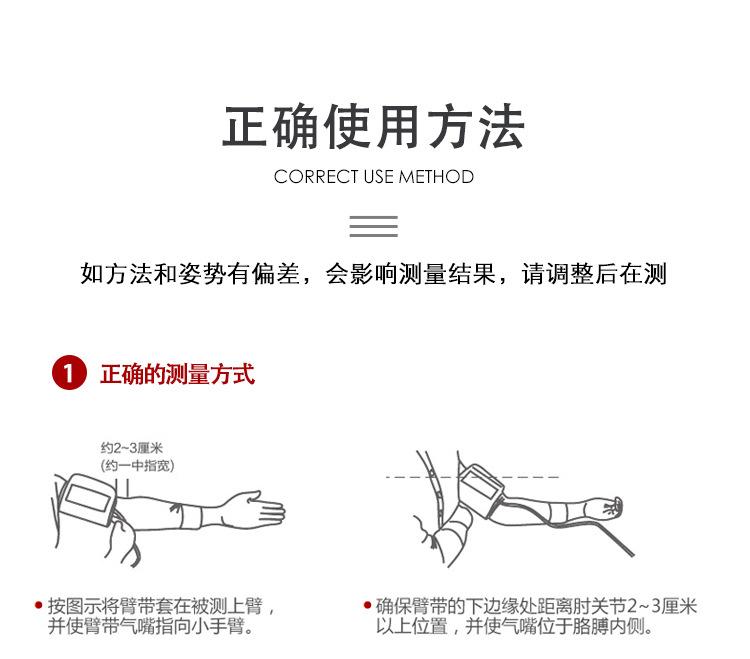 正确使用方法

CORRECT USE METHOD

如方法和姿势有偏差，会影响测量结果，请调整后在测

1 正确的测量方式

约2~3厘米
(约一中指宽)

• 按图示将臂带套在被测上臂，并使臂带气嘴指向小手臂。

• 确保臂带的下边缘处距离肘关节2~3厘米以上位置，并使气嘴位于胳膊内侧。