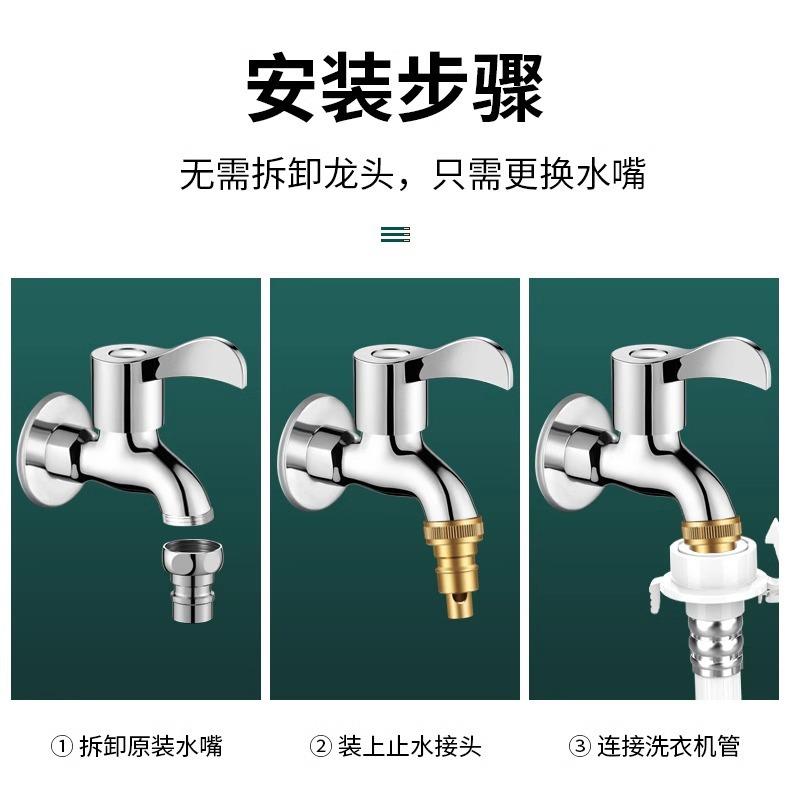 安装步骤

无需拆卸龙头，只需更换水嘴

① 拆卸原装水嘴

② 装上止水接头

③ 连接洗衣机管