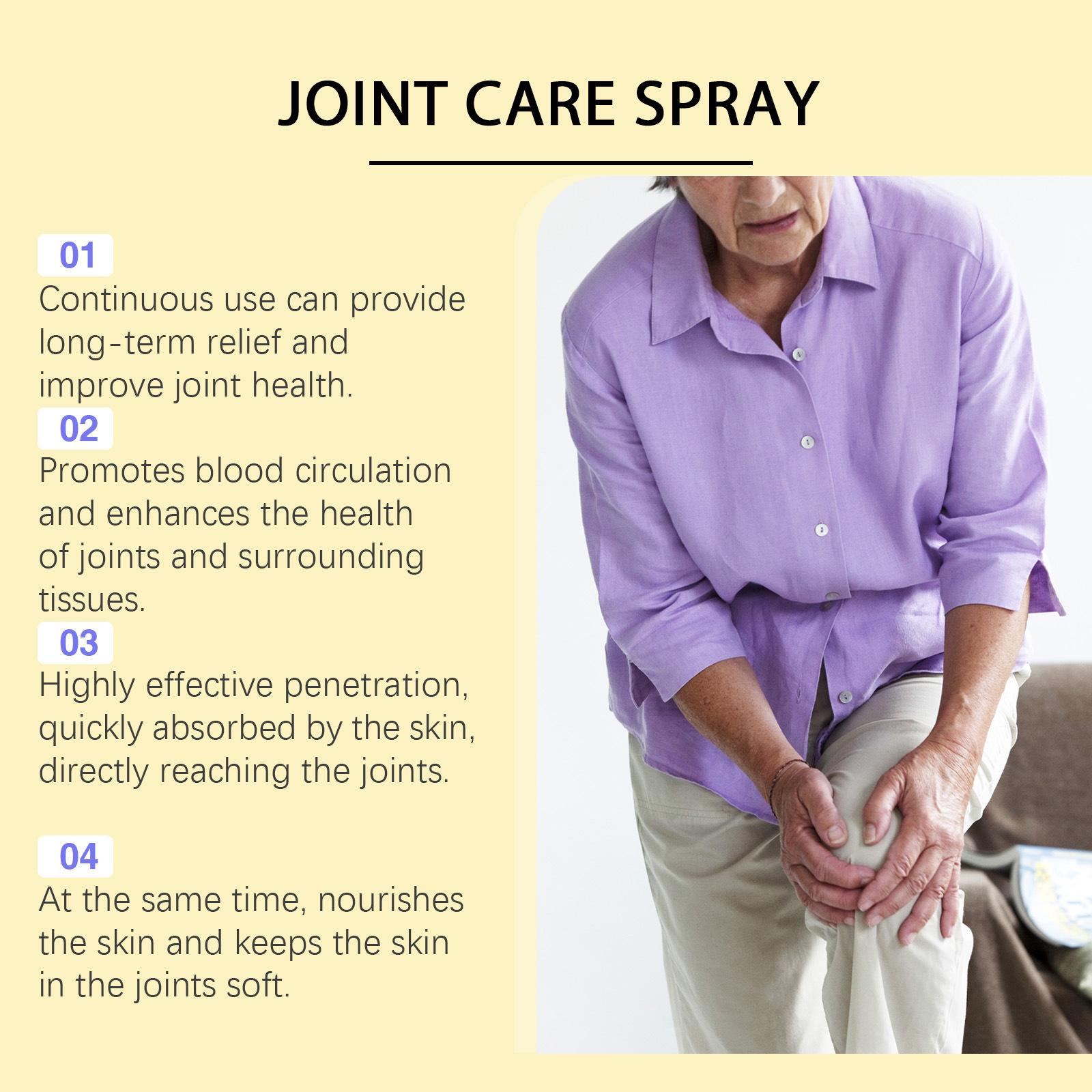 JOINT CARE SPRAY

01
Continuous use can provide long-term relief and improve joint health.

02
Promotes blood circulation and enhances the health of joints and surrounding tissues.

03
Highly effective penetration, quickly absorbed by the skin, directly reaching the joints.

04
At the same time, nourishes the skin and keeps the skin in the joints soft.