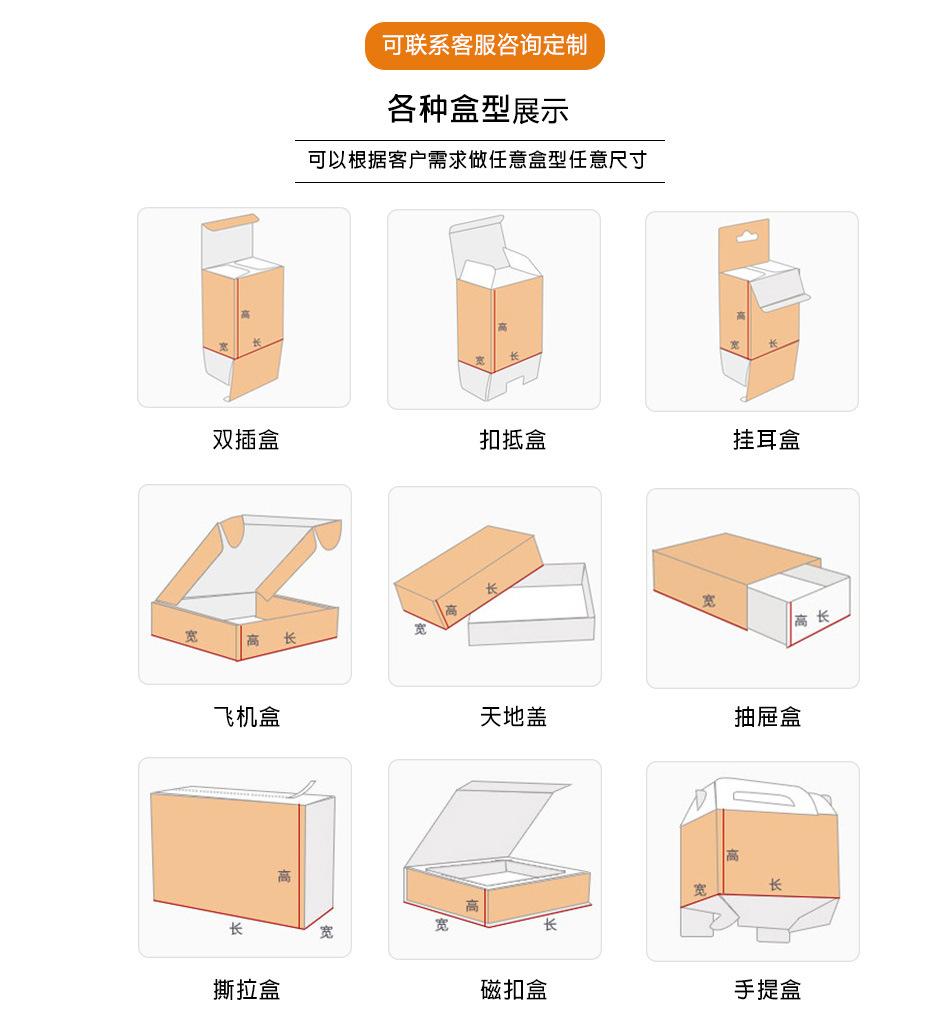 可联系客服咨询定制

各种盒型展示

可以根据客户需求做任意盒型任意尺寸

高
宽
长

双插盒

高
宽
长

扣抵盒

高
宽
长

挂耳盒

宽
高
长

飞机盒

长
高
宽

天地盖

宽
高
长

抽屉盒

高
长
宽

撕拉盒

高
宽
长

磁扣盒

高
宽
长

手提盒