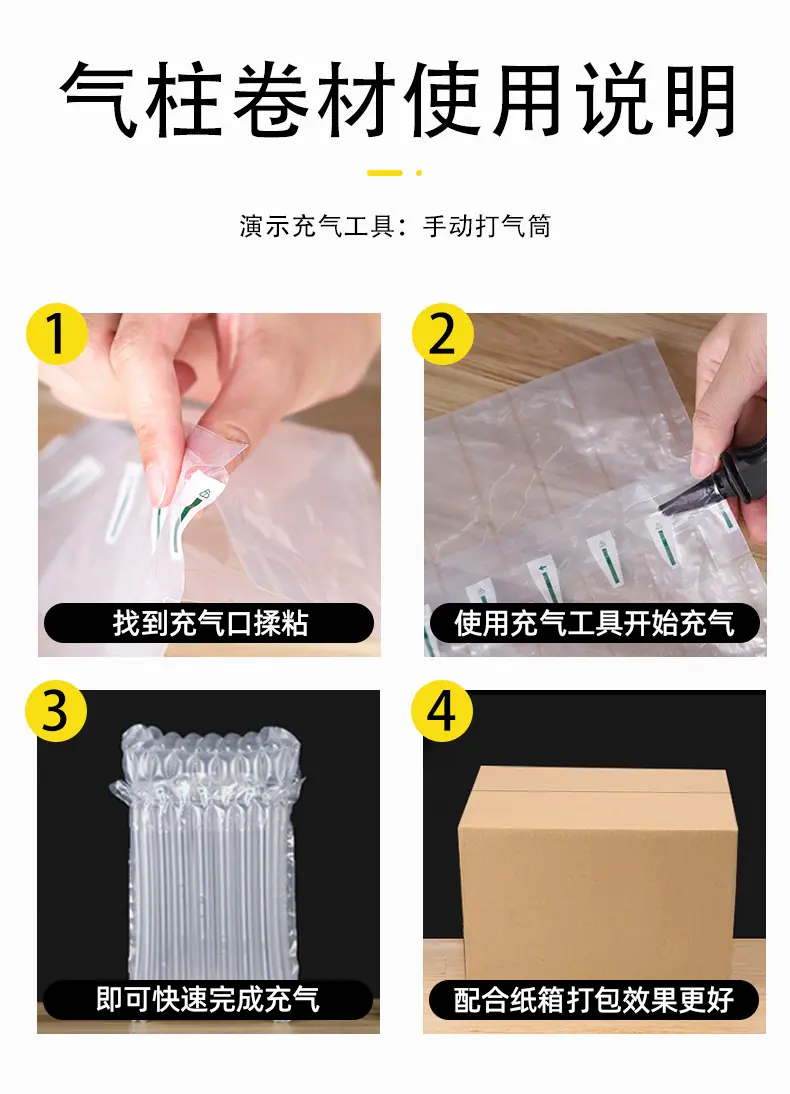 气柱卷材使用说明

演示充气工具：手动打气筒

1
找到充气口揉粘

2
使用充气工具开始充气

3
即可快速完成充气

4
配合纸箱打包效果更好