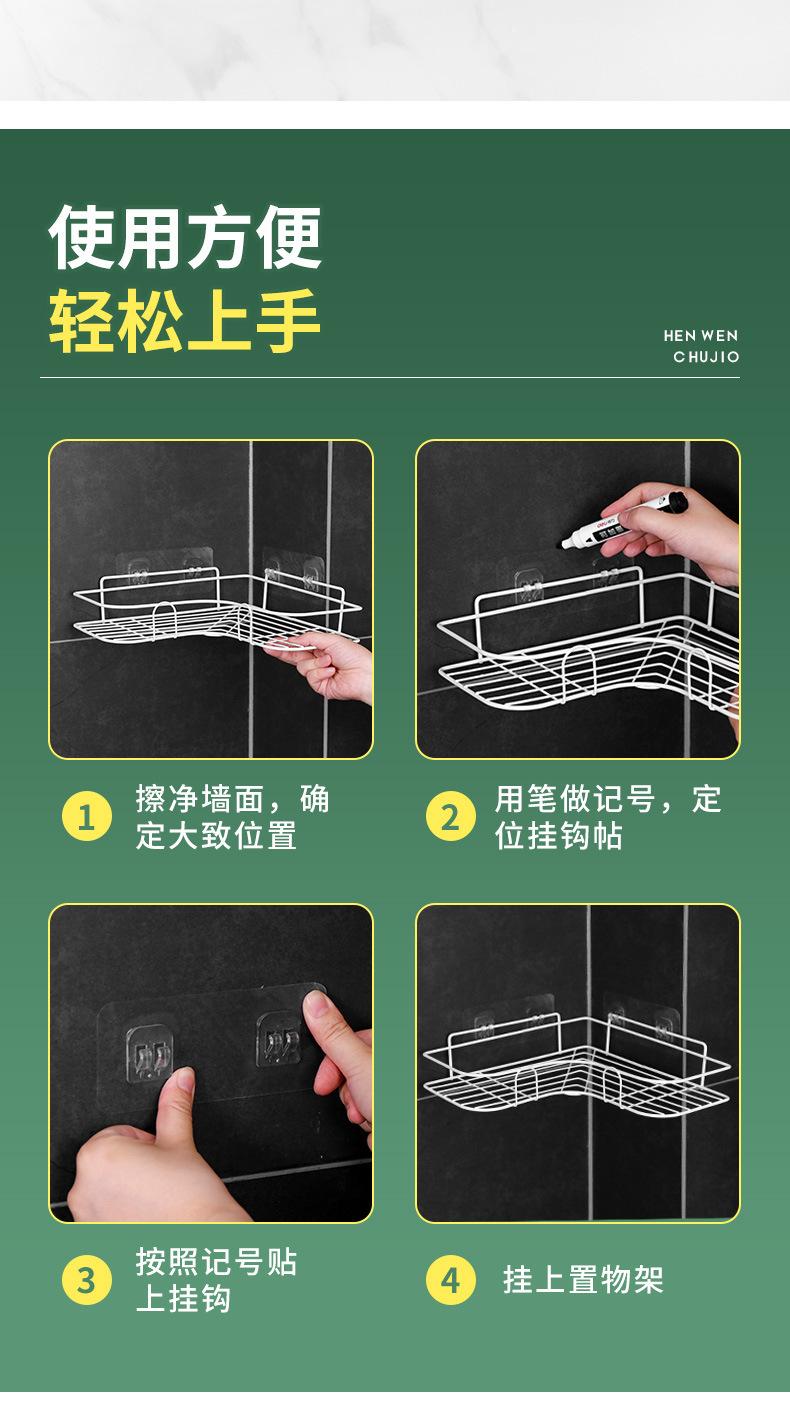 使用方便
轻松上手

HEN WEN
CHUJIO

1 擦净墙面，确定大致位置

2 用笔做记号，定位挂钩帖

3 按照记号贴上挂钩

4 挂上置物架