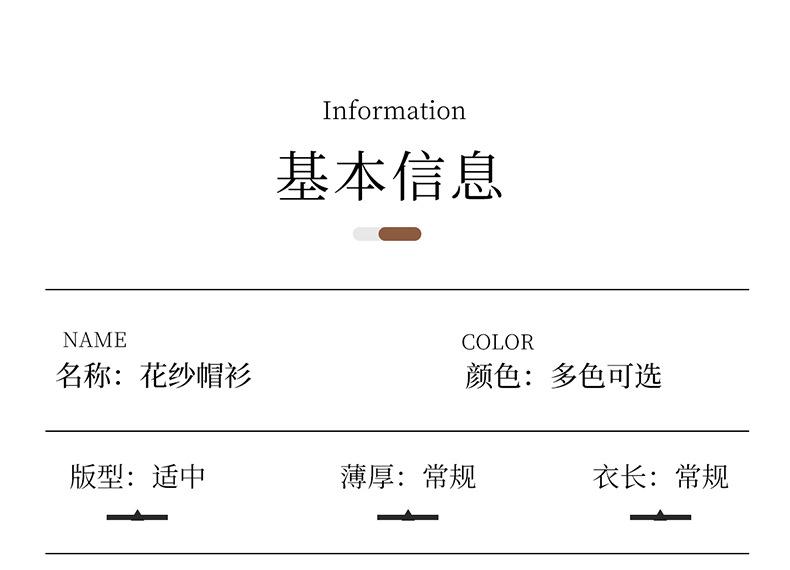 Information

基本信息

NAME
名称：花纱帽衫

COLOR
颜色：多色可选

版型：适中

薄厚：常规

衣长：常规