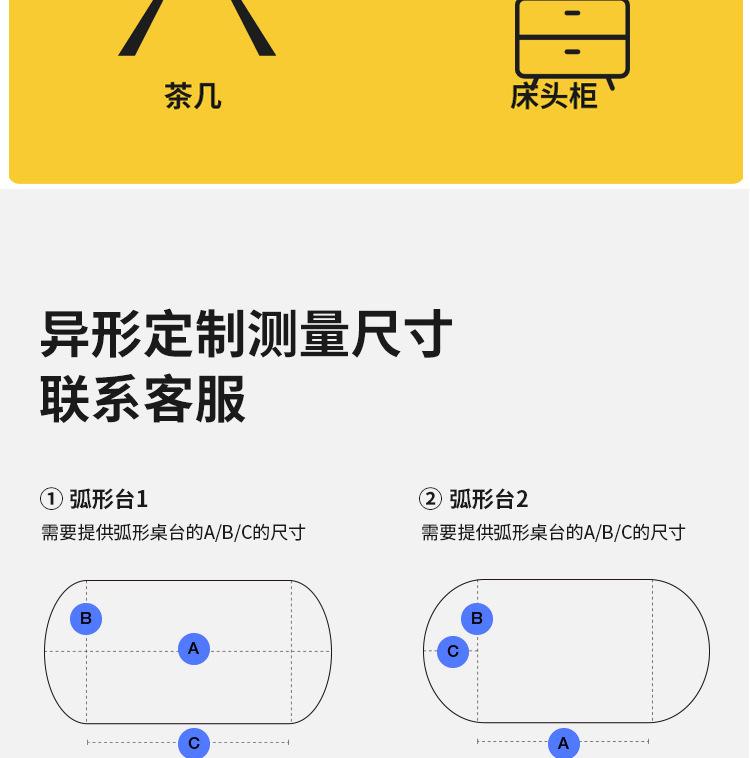 茶几

床头柜

异形定制测量尺寸
联系客服

① 弧形台1
需要提供弧形桌台的A/B/C的尺寸

B
A
C

② 弧形台2
需要提供弧形桌台的A/B/C的尺寸

B
C
A