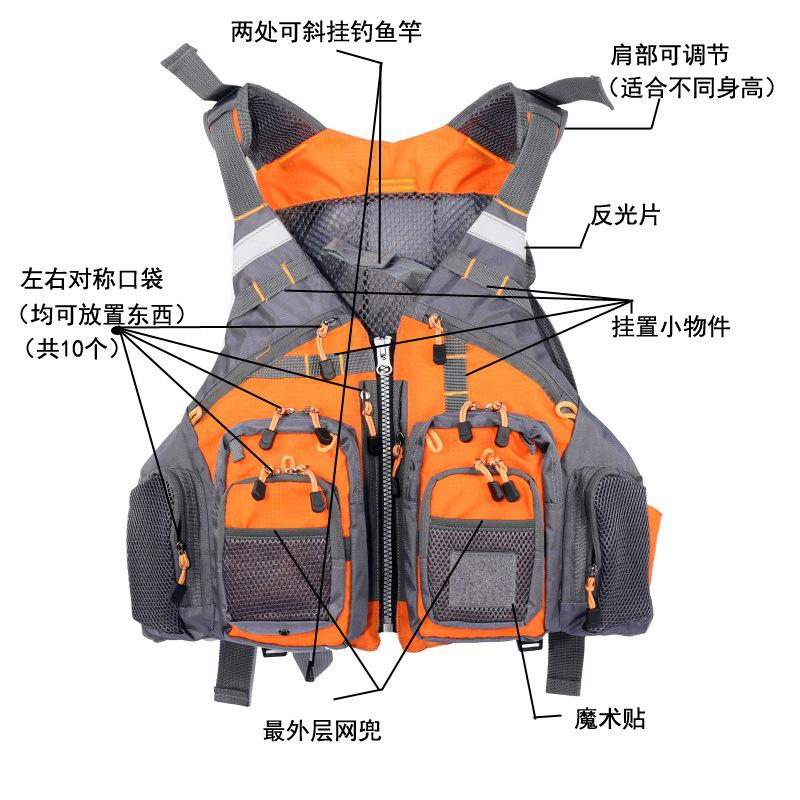 两处可斜挂钓鱼竿

肩部可调节
（适合不同身高）

反光片

左右对称口袋
（均可放置东西）
（共10个）

挂置小物件

最外层网兜

魔术贴