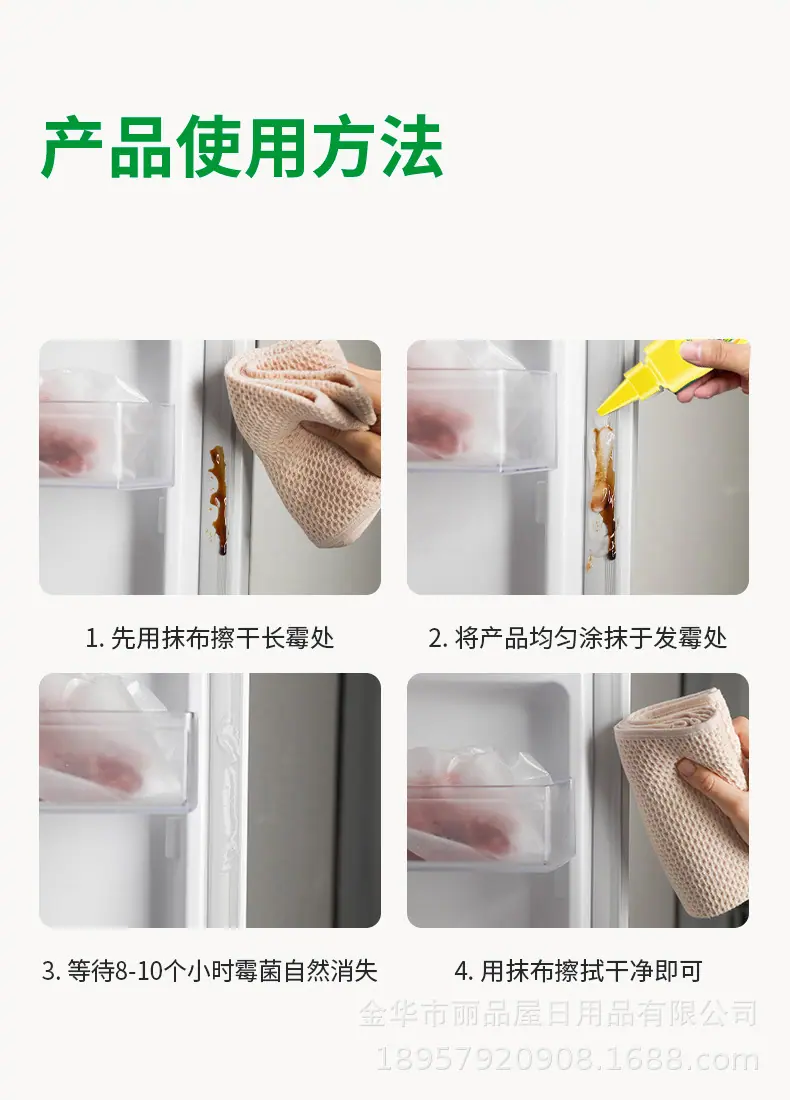 产品使用方法

1. 先用抹布擦干长霉处

2. 将产品均匀涂抹于发霉处

3. 等待8-10个小时霉菌自然消失

4. 用抹布擦拭干净即可

金华市丽品屋日用品有限公司
18957920908.1688.com