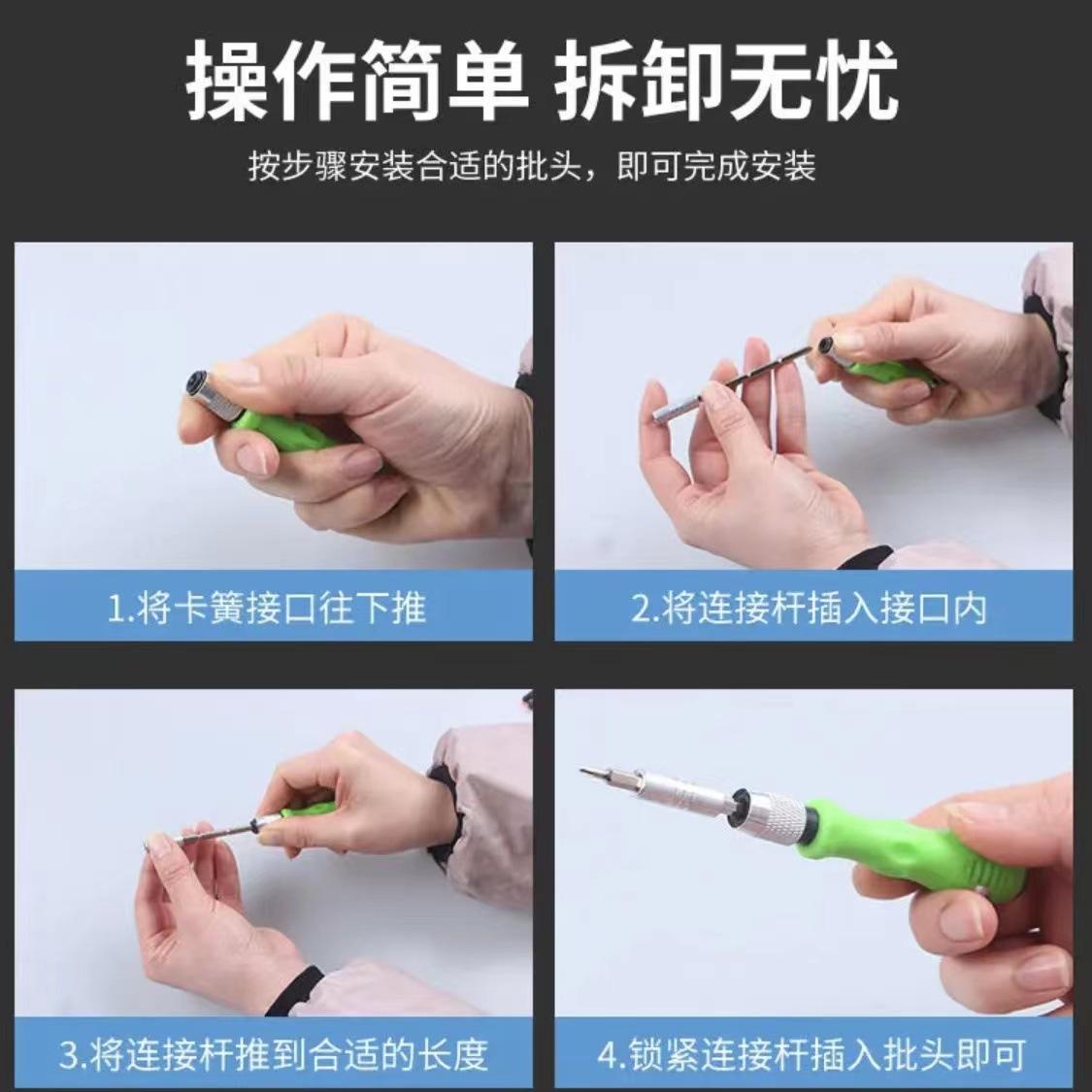 操作简单 拆卸无忧

按步骤安装合适的批头，即可完成安装

1.将卡簧接口往下推

2.将连接杆插入接口内

3.将连接杆推到合适的长度

4.锁紧连接杆插入批头即可