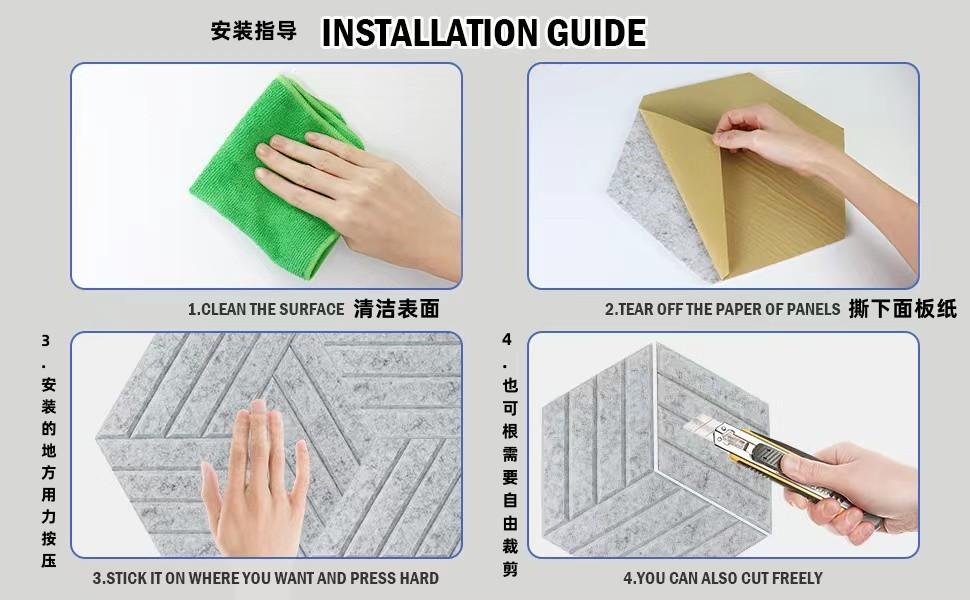 安装指导 INSTALLATION GUIDE

1.CLEAN THE SURFACE 清洁表面

2.TEAR OFF THE PAPER OF PANELS 撕下面板纸

3.安装的地方用力按压

3.STICK IT ON WHERE YOU WANT AND PRESS HARD

4.也可根需要自由裁剪

4.YOU CAN ALSO CUT FREELY