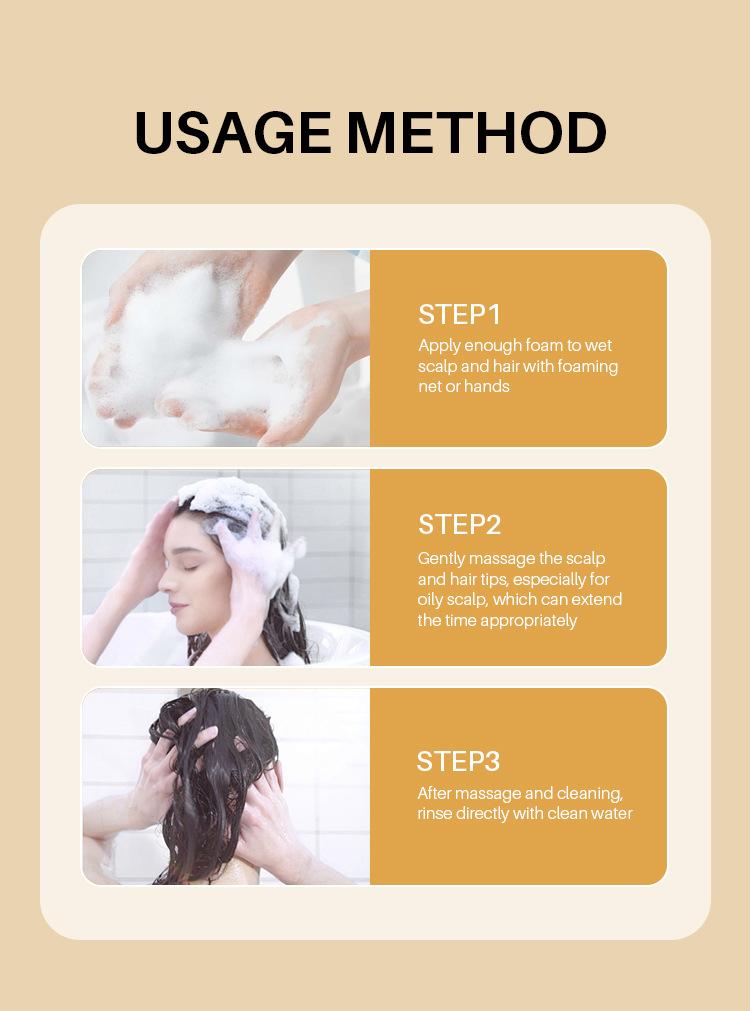 USAGE METHOD

STEP1
Apply enough foam to wet scalp and hair with foaming net or hands

STEP2
Gently massage the scalp and hair tips, especially for oily scalp, which can extend the time appropriately

STEP3
After massage and cleaning, rinse directly with clean water