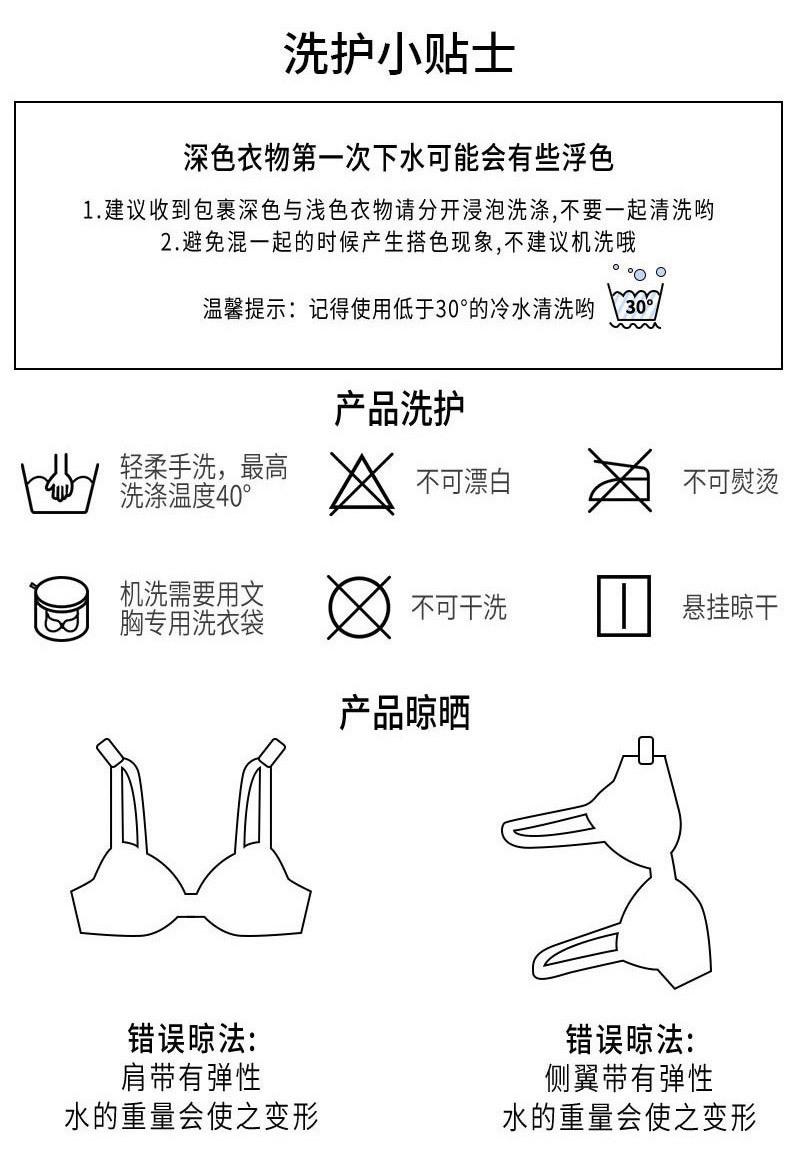 洗护小贴士

深色衣物第一次下水可能会有些浮色

1.建议收到包裹深色与浅色衣物请分开浸泡洗涤,不要一起清洗哟
2.避免混一起的时候产生搭色现象,不建议机洗哦

温馨提示：记得使用低于30°的冷水清洗哟 30°

产品洗护

轻柔手洗，最高洗涤温度40°

不可漂白

不可熨烫

机洗需要用文胸专用洗衣袋

不可干洗

悬挂晾干

产品晾晒

错误晾法:
肩带有弹性
水的重量会使之变形

错误晾法:
侧翼带有弹性
水的重量会使之变形