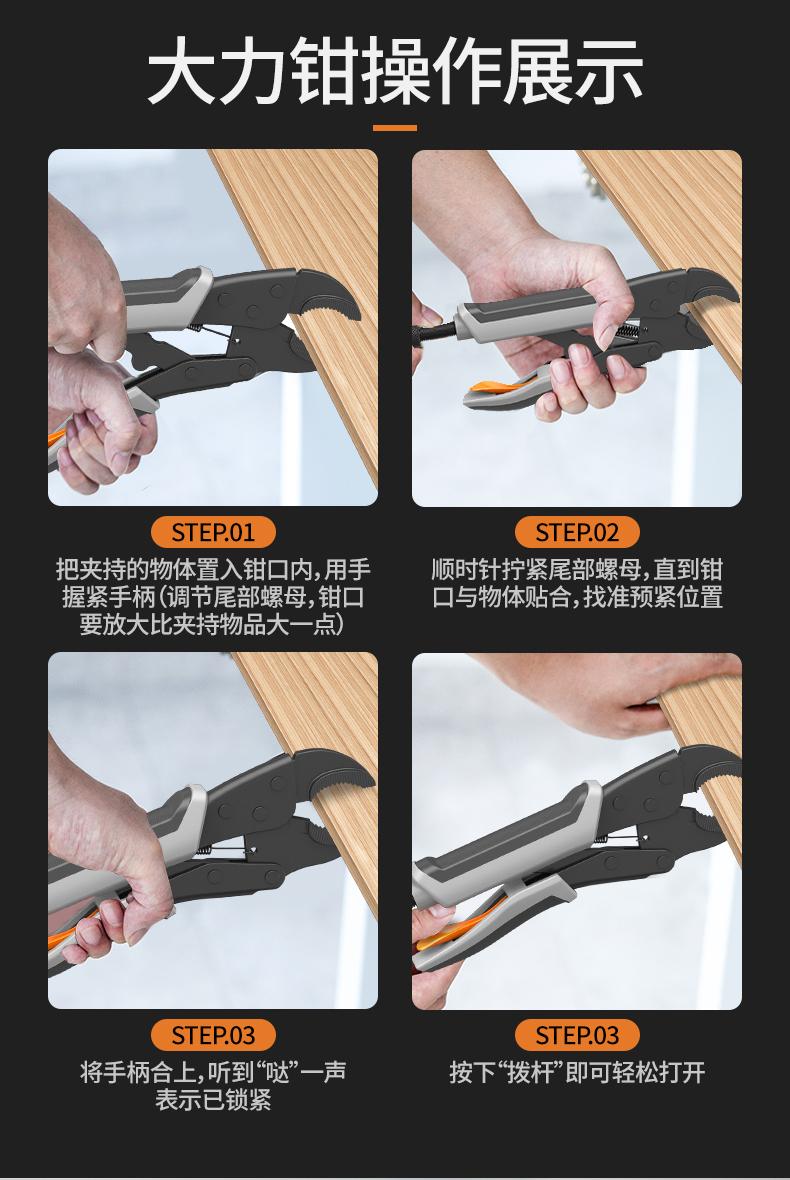 大力钳操作展示

STEP.01

把夹持的物体置入钳口内，用手握紧手柄（调节尾部螺母，钳口要放大比夹持物品大一点）

STEP.02

顺时针拧紧尾部螺母，直到钳口与物体贴合，找准预紧位置

STEP.03

将手柄合上，听到“哒”一声表示已锁紧

STEP.03

按下“拨杆”即可轻松打开