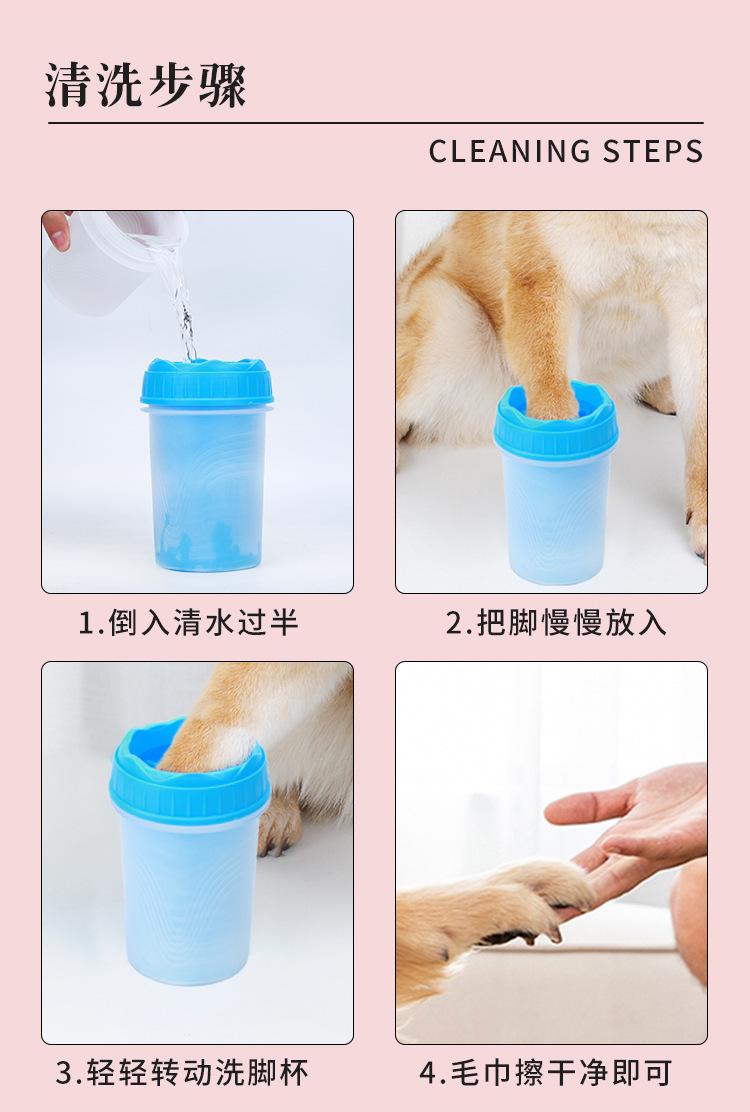 清洗步骤

CLEANING STEPS

1.倒入清水过半

2.把脚慢慢放入

3.轻轻转动洗脚杯

4.毛巾擦干净即可