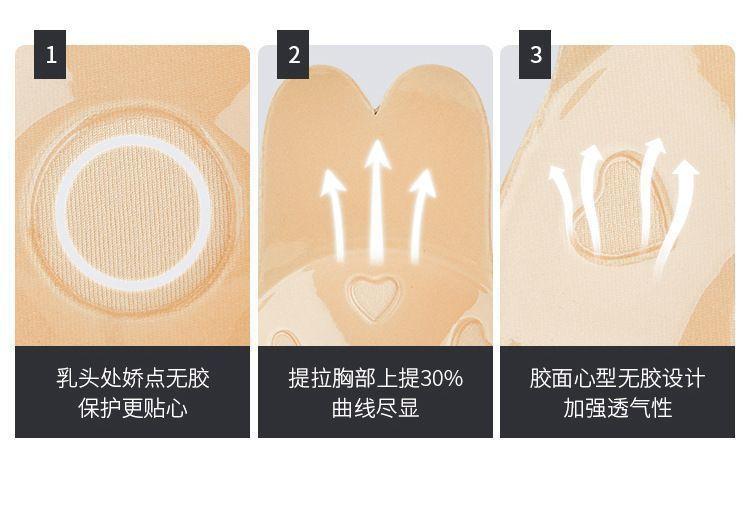 1

乳头处娇点无胶
保护更贴心

2

提拉胸部上提30%
曲线尽显

3

胶面心型无胶设计
加强透气性