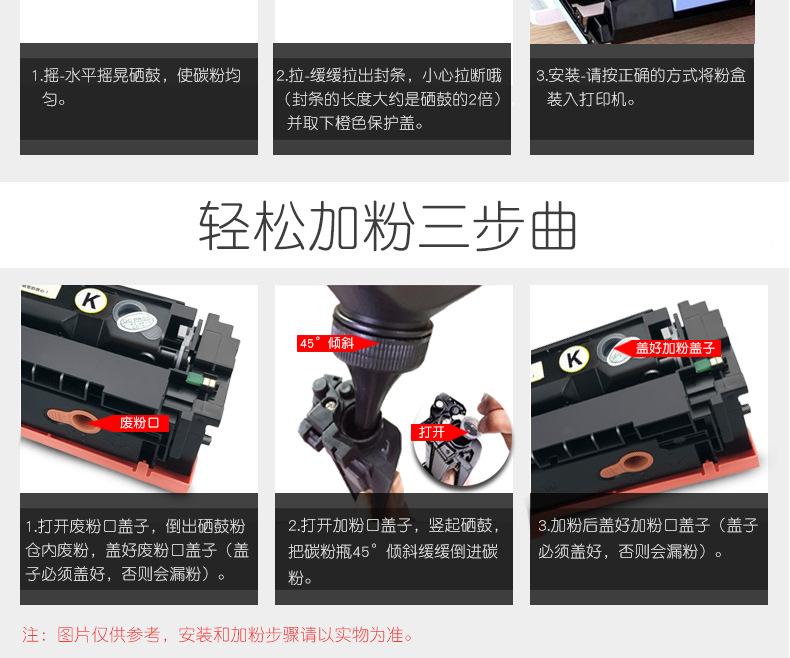 1.摇-水平摇晃硒鼓，使碳粉均匀。

2.拉-缓缓拉出封条，小心拉断哦（封条的长度大约是硒鼓的2倍）并取下橙色保护盖。

3.安装-请按正确的方式将粉盒装入打印机。

轻松加粉三步曲

K

废粉口

45°倾斜

打开

K

盖好加粉盖子

1.打开废粉口盖子，倒出硒鼓粉仓内废粉，盖好废粉口盖子（盖子必须盖好，否则会漏粉）。

2.打开加粉口盖子，竖起硒鼓，把碳粉瓶45°倾斜缓缓倒进碳粉。

3.加粉后盖好加粉口盖子（盖子必须盖好，否则会漏粉）。

注：图片仅供参考，安装和加粉步骤请以实物为准。