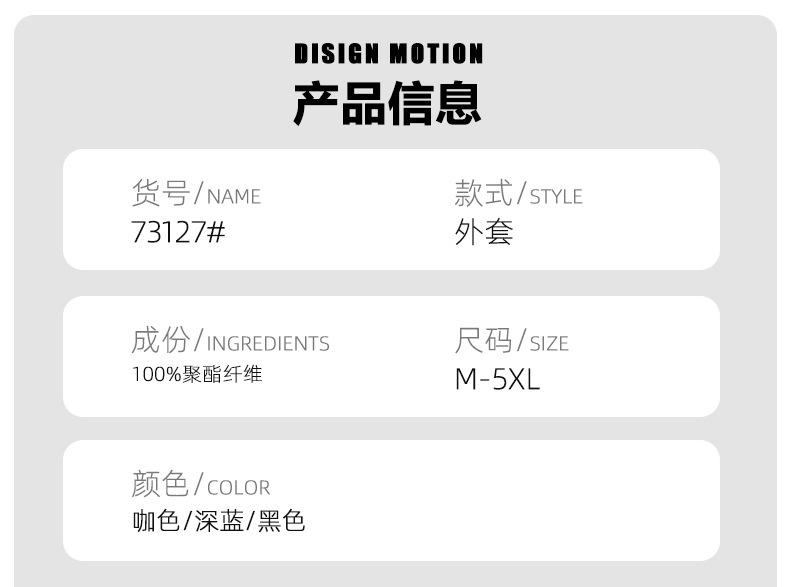 DISIGN MOTION
产品信息

货号/NAME
73127#

款式/STYLE
外套

成份/INGREDIENTS
100%聚酯纤维

尺码/SIZE
M-5XL

颜色/COLOR
咖色/深蓝/黑色