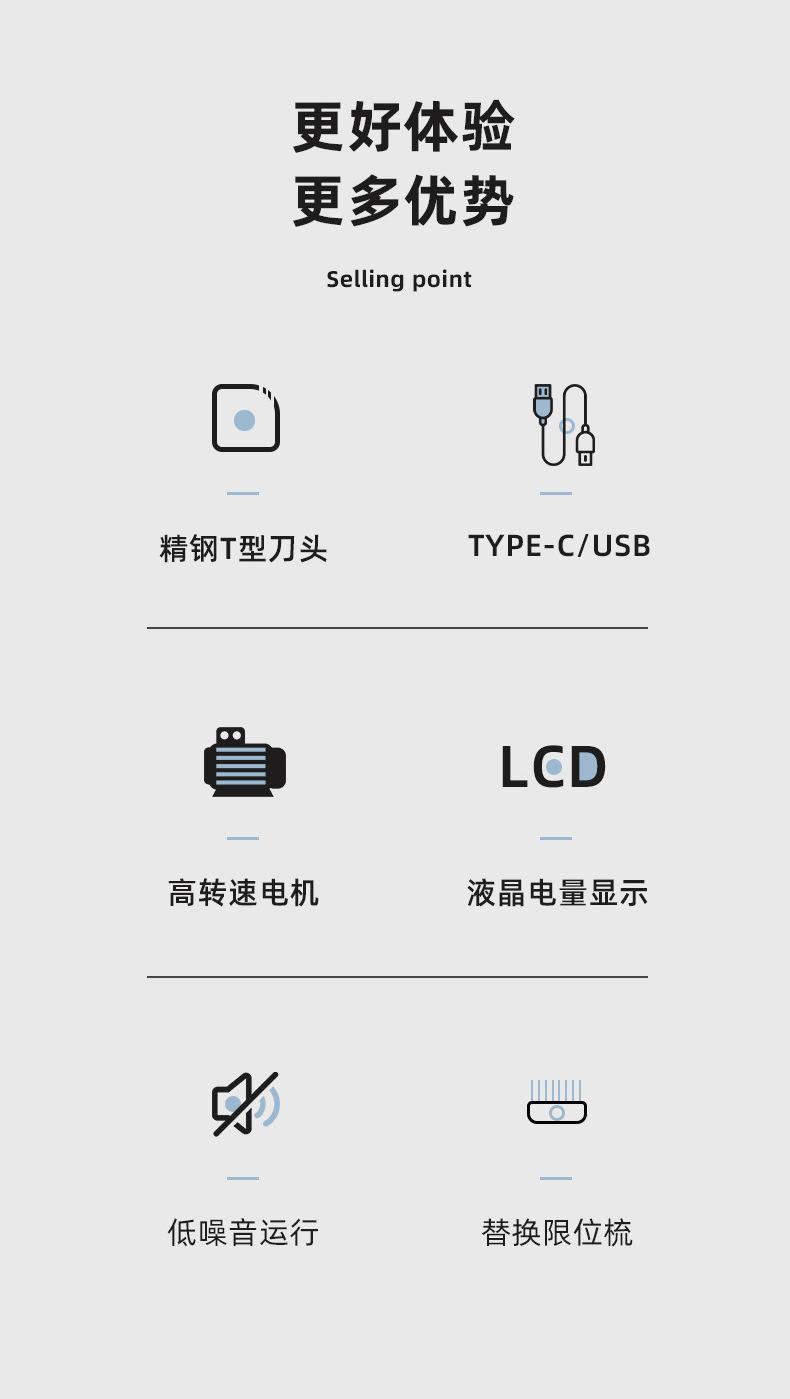 更好体验
更多优势

Selling point

精钢T型刀头

TYPE-C/USB

高转速电机

LCD

液晶电量显示

低噪音运行

替换限位梳