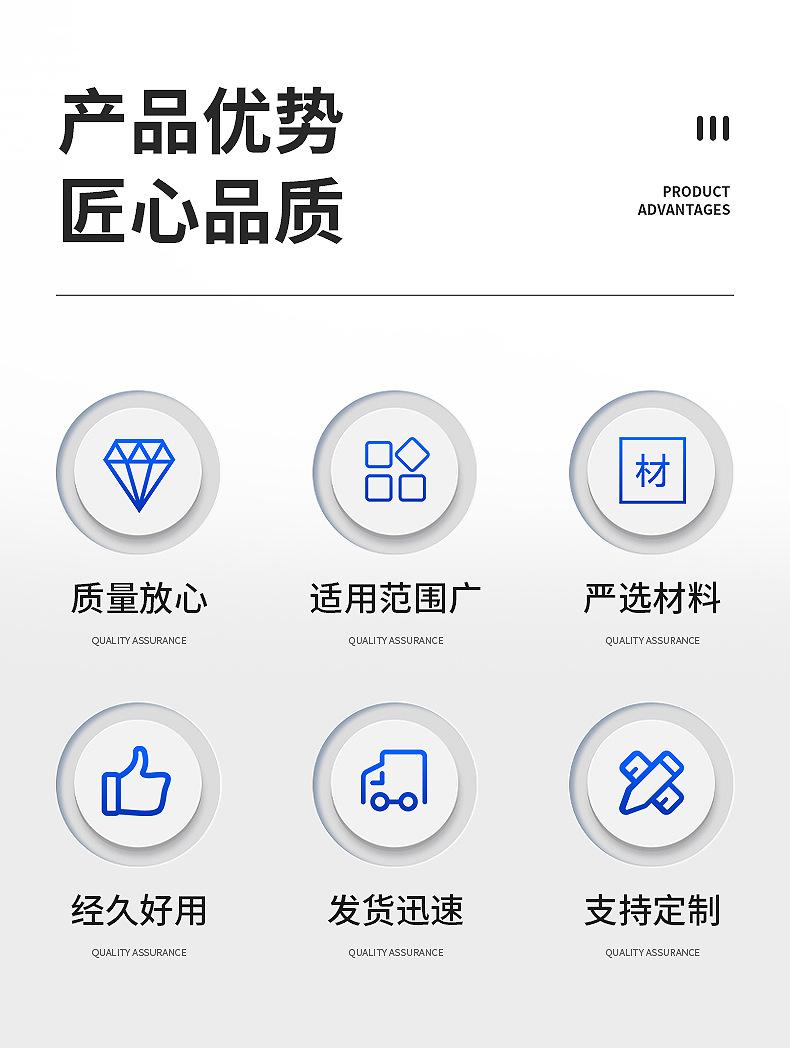 产品优势
匠心品质

PRODUCT
ADVANTAGES

材

质量放心
QUALITY ASSURANCE

适用范围广
QUALITY ASSURANCE

严选材料
QUALITY ASSURANCE

经久好用
QUALITY ASSURANCE

发货迅速
QUALITY ASSURANCE

支持定制
QUALITY ASSURANCE