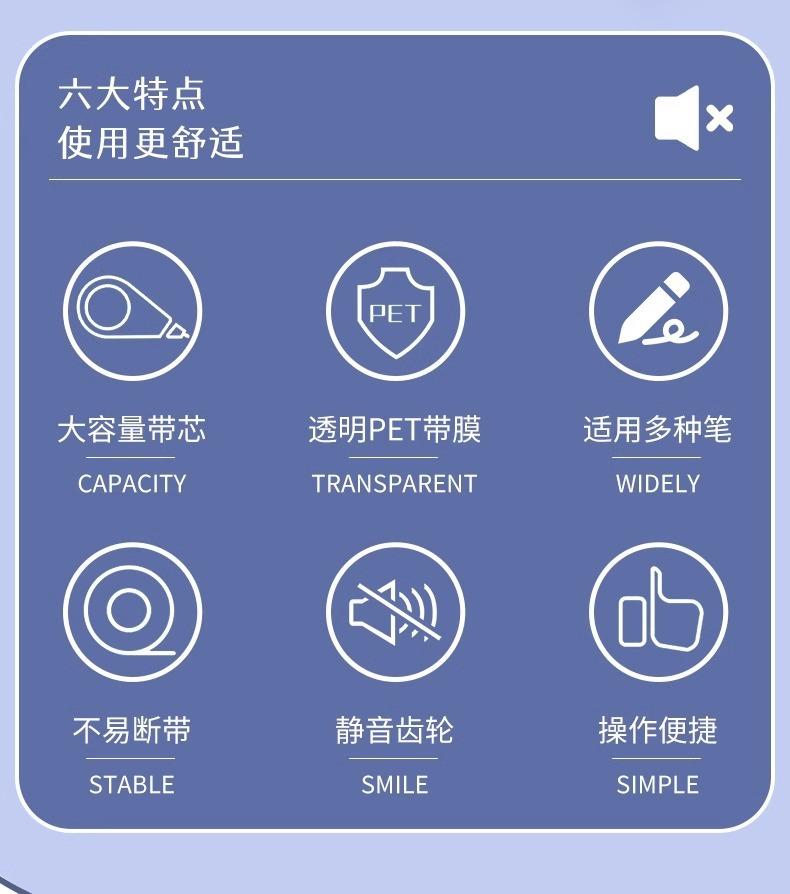 六大特点
使用更舒适

PET

大容量带芯
CAPACITY

透明PET带膜
TRANSPARENT

适用多种笔
WIDELY

不易断带
STABLE

静音齿轮
SMILE

操作便捷
SIMPLE