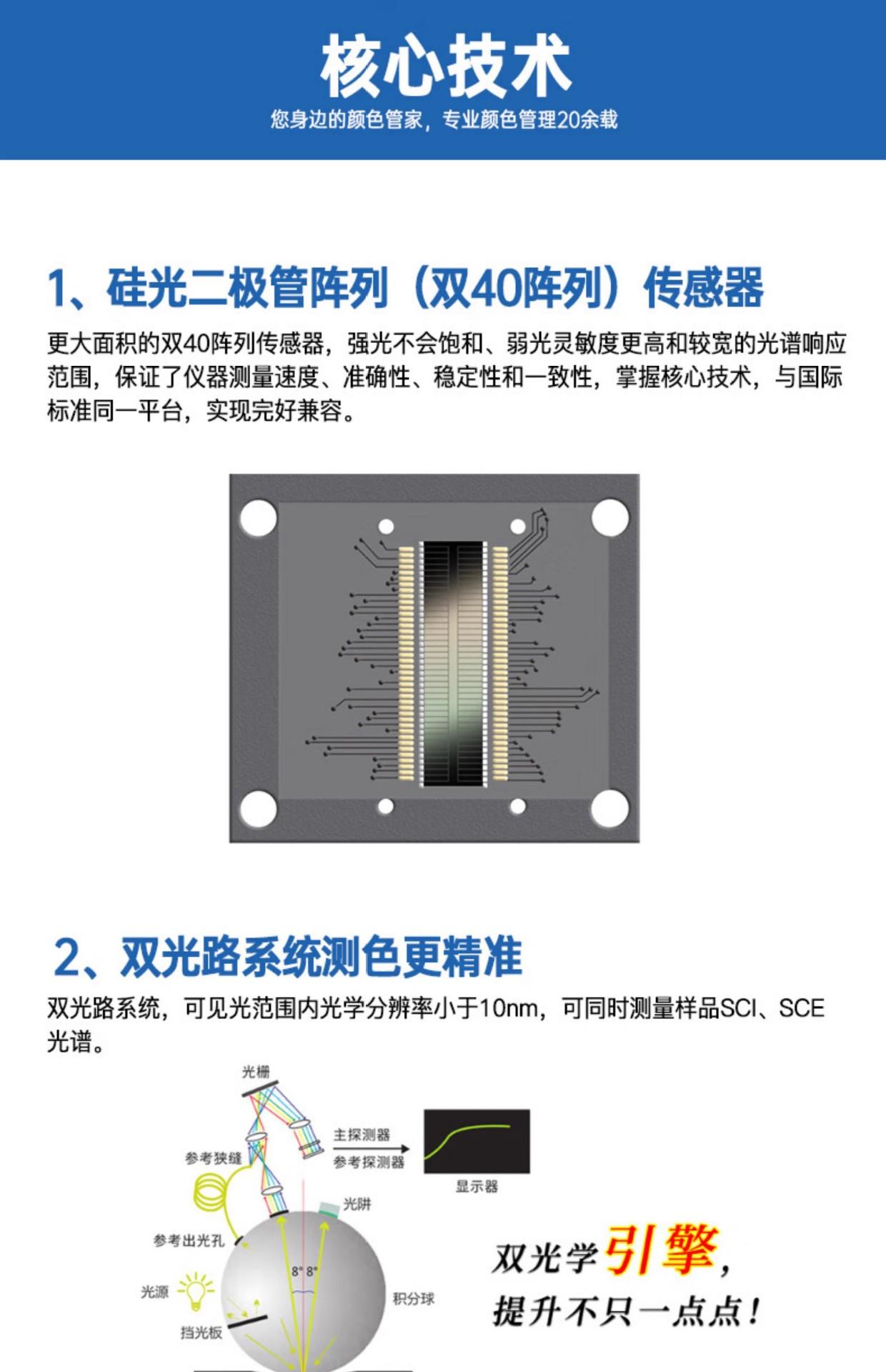 核心技术
您身边的颜色管家，专业颜色管理20余载

1、硅光二极管阵列（双40阵列）传感器

更大面积的双40阵列传感器，强光不会饱和、弱光灵敏度更高和较宽的光谱响应范围，保证了仪器测量速度、准确性、稳定性和一致性，掌握核心技术，与国际标准同一平台，实现完好兼容。

2、双光路系统测色更精准

双光路系统，可见光范围内光学分辨率小于10nm，可同时测量样品SCI、SCE光谱。

光栅
主探测器
参考探测器
显示器
参考狭缝
光阱
参考出光孔
8° 8°
光源
积分球
挡光板

双光学引擎，
提升不只一点点！