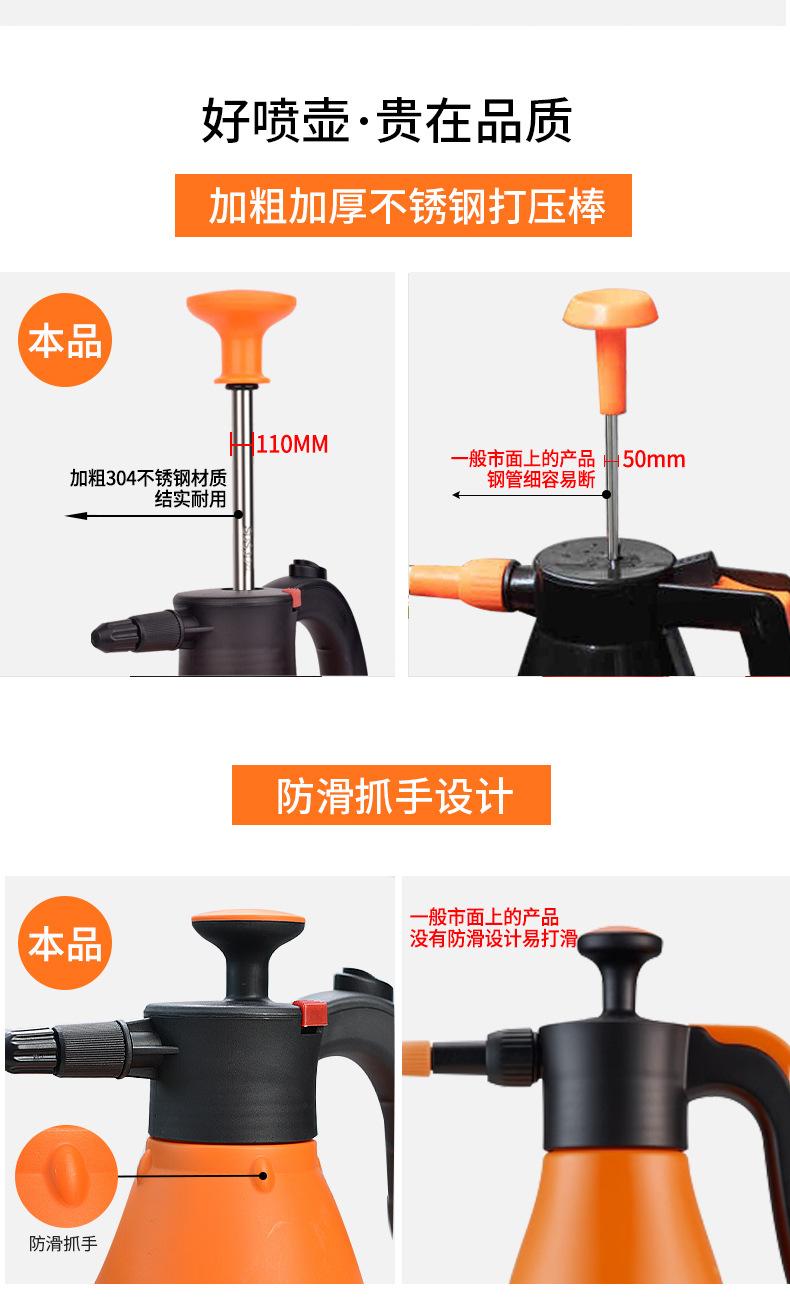 好喷壶·贵在品质

加粗加厚不锈钢打压棒

本品

110MM

加粗304不锈钢材质
结实耐用

一般市面上的产品
钢管细容易断

50mm

防滑抓手设计

本品

防滑抓手

一般市面上的产品
没有防滑设计易打滑