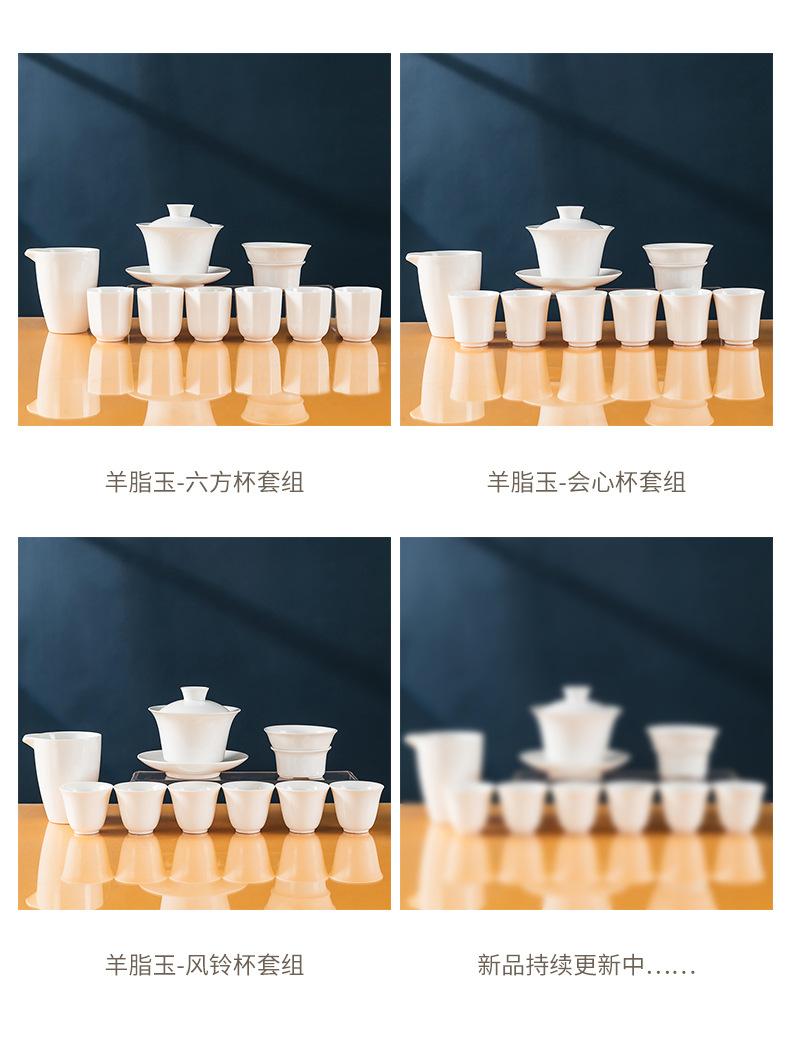 羊脂玉-六方杯套组

羊脂玉-会心杯套组

羊脂玉-风铃杯套组

新品持续更新中......